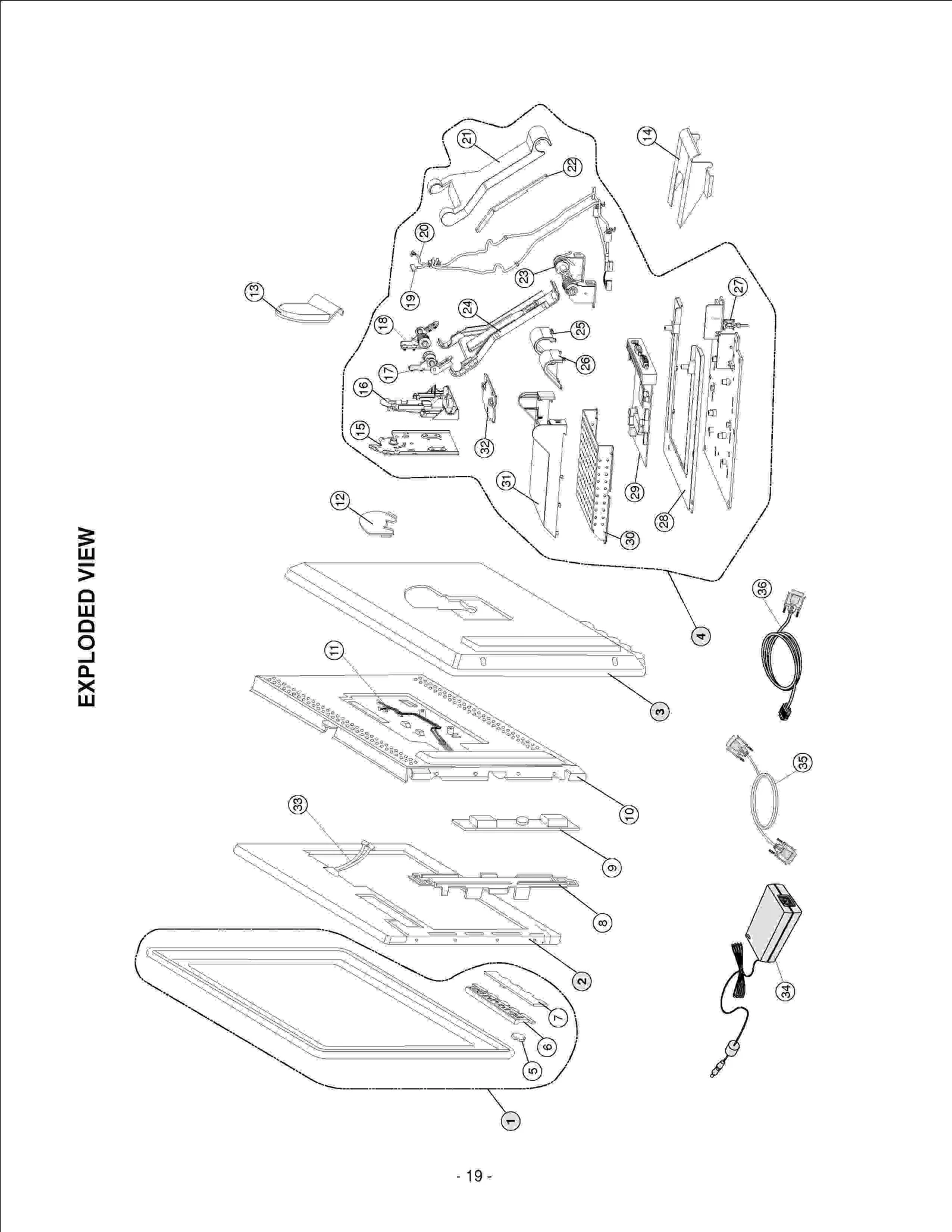 EXPLODED VIEW

1
2
3
4
5
6
7
8
9
10
11
12
13
14
15
16
17
18
19
20
21
22
23
24
25
26
27
28
29
30
31
32
33
34
35
36

- 19 -