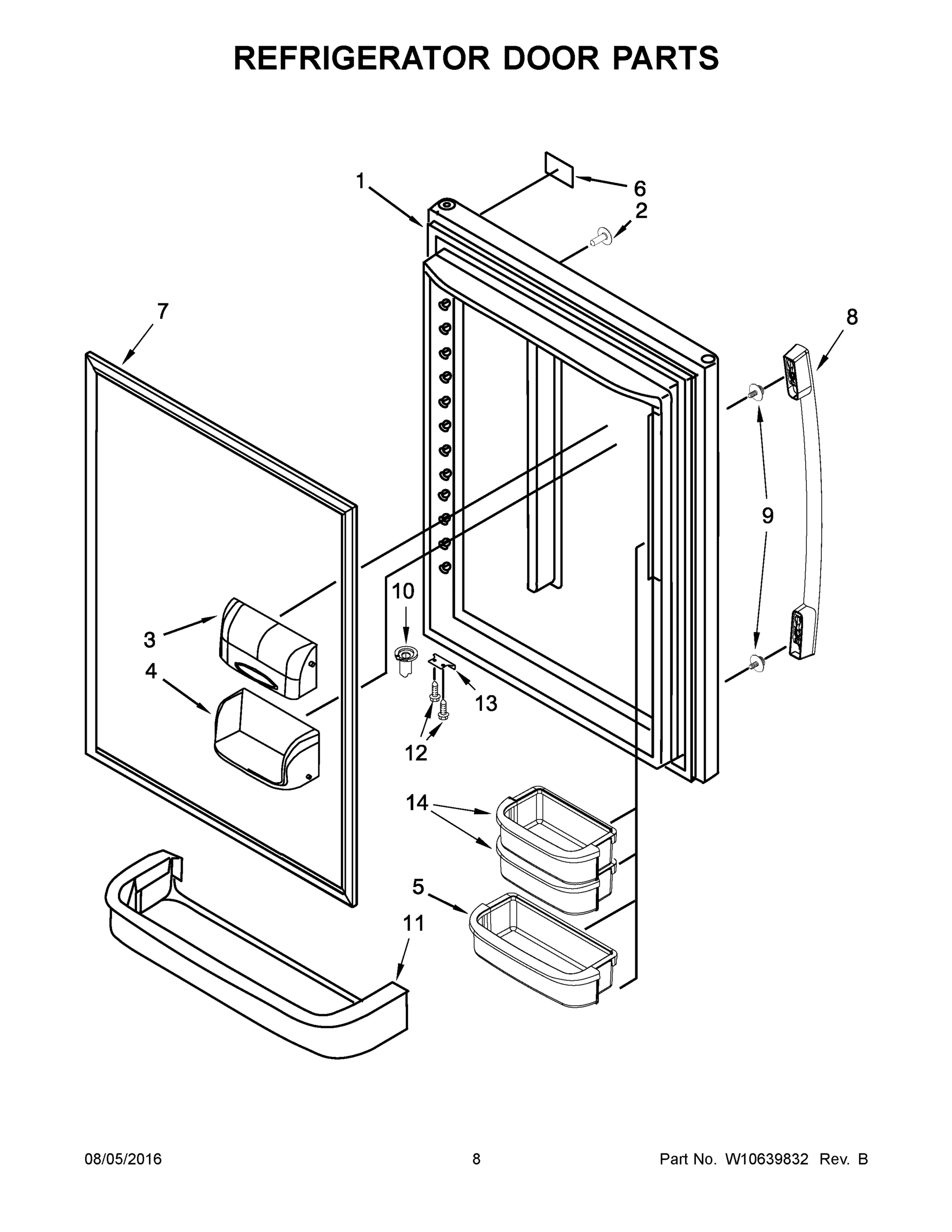 REFRIGERATOR DOOR PARTS

1
6
2
7
8
9
10
3
4
13
12
14
5
11

08/05/2016
8
Part No. W10639832 Rev. B