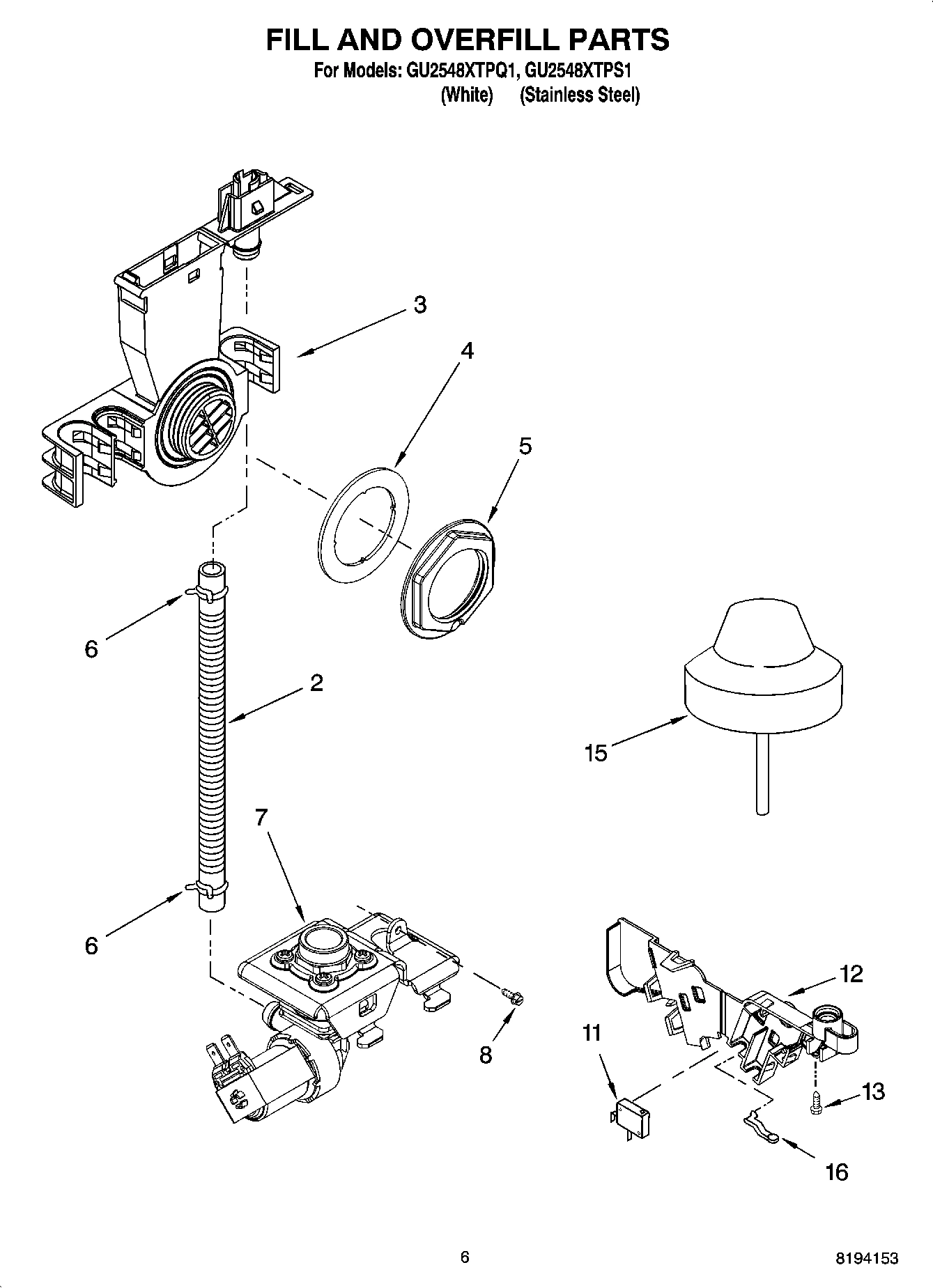 FILL AND OVERFILL PARTS
For Models: GU2548XTPQ1, GU2548XTPS1
(White) (Stainless Steel)

3
4
5
6
2
15
7
6
12
11
8
13
16

6

8194153