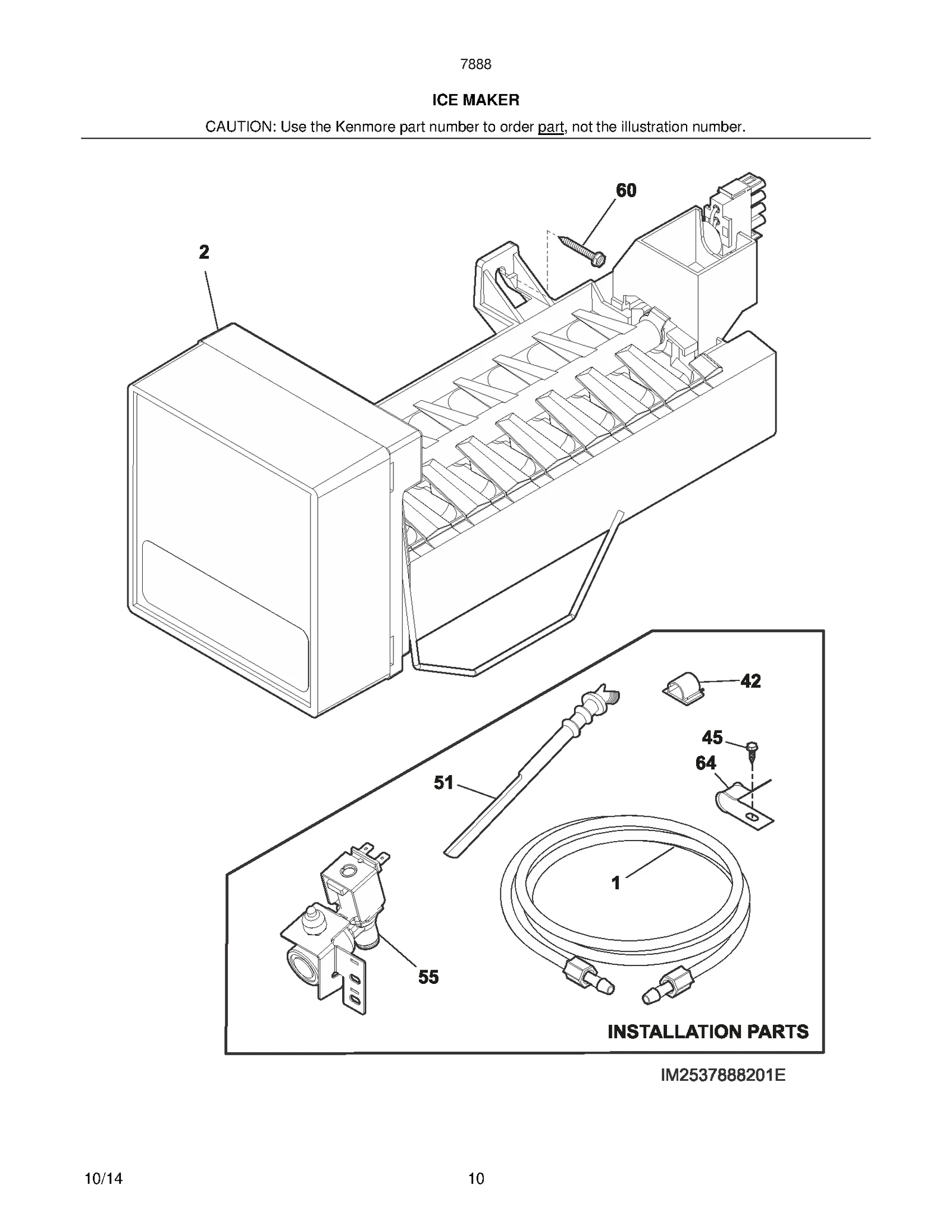 7888

ICE MAKER

CAUTION: Use the Kenmore part number to order part, not the illustration number.

60

2

42

45

64

51

1

55

INSTALLATION PARTS

IM2537888201E

10/14

10