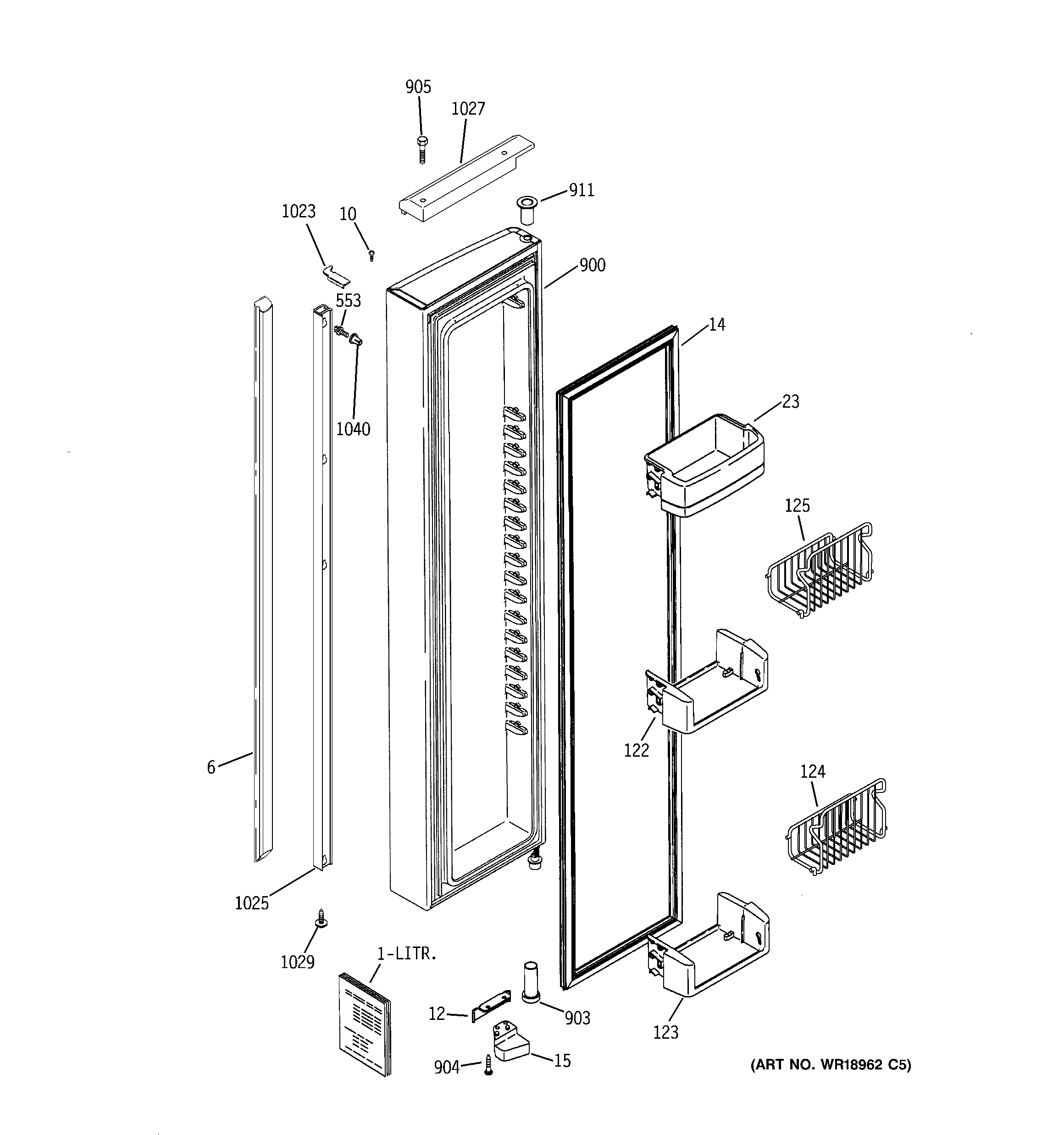 905
1027
911
1023
10
900
553
14
1040
23
125
122
6
124
1025
1029
1-LITR.
12
903
123
904
15
(ART NO. WR18962 C5)