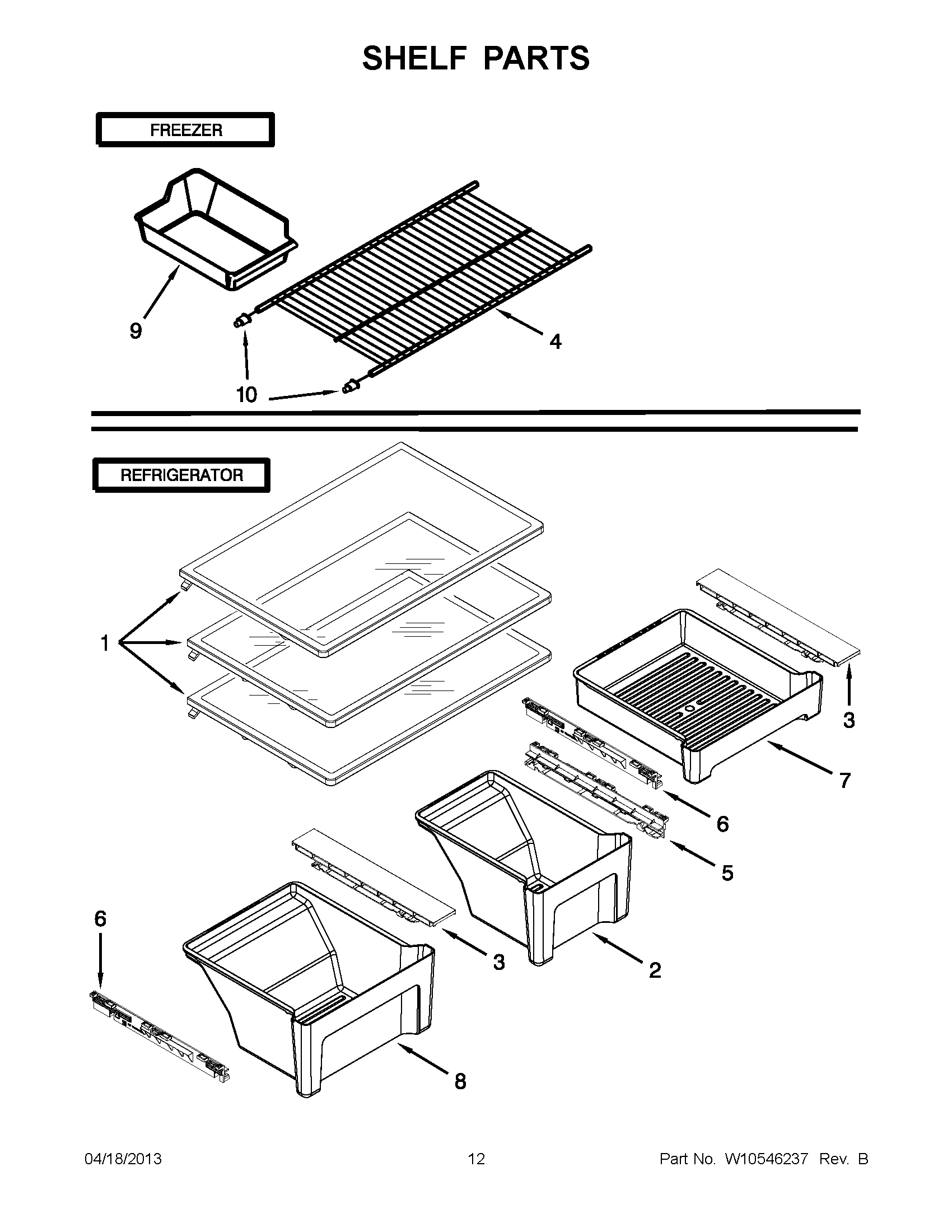 SHELF PARTS

FREEZER

9

4

10

REFRIGERATOR

1

3

7

6

5

6

3

2

8

04/18/2013

12

Part No. W10546237 Rev. B