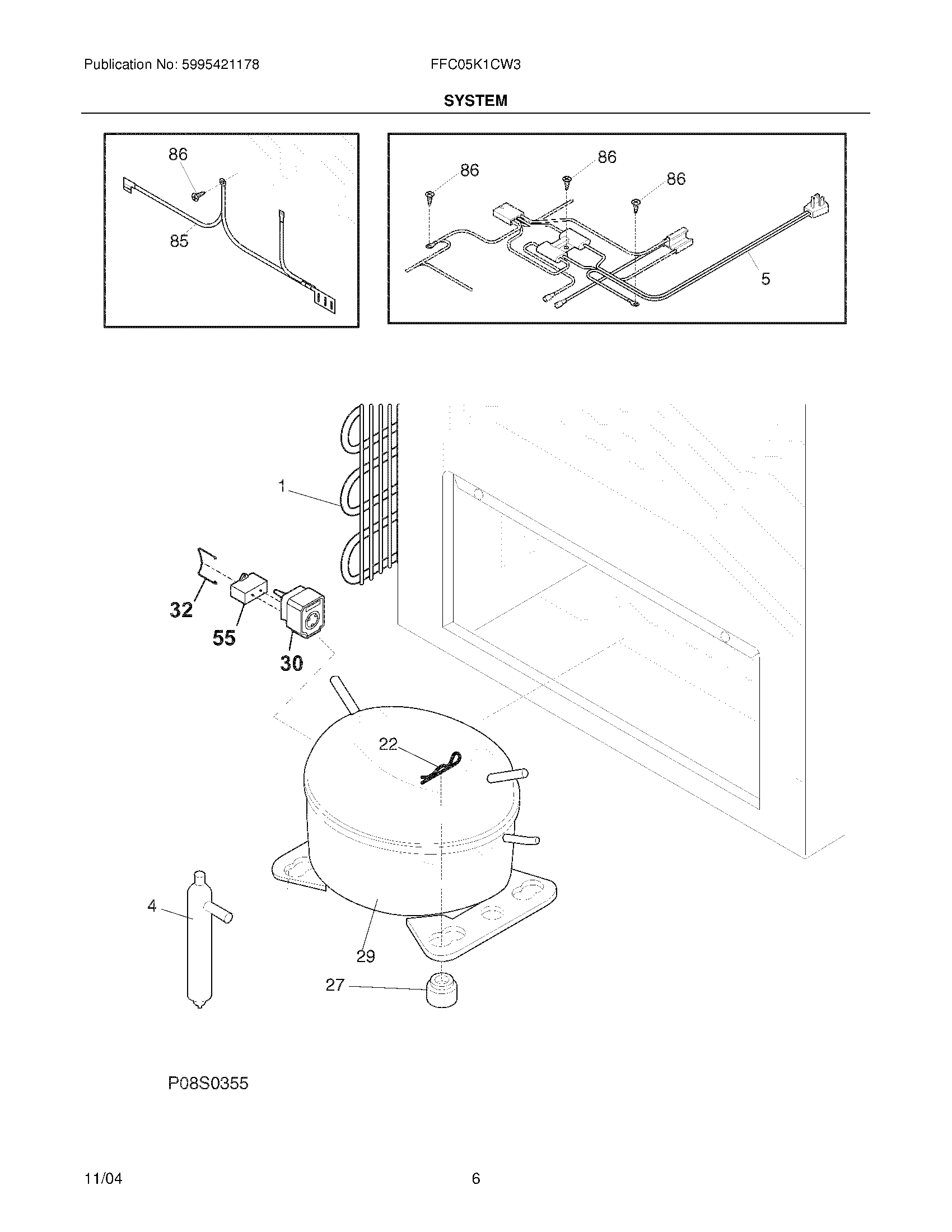 Publication No: 5995421178

FFC05K1CW3

SYSTEM

86

85

86

86

86

5

1

32

55

30

22

4

29

27

P08S0355

11/04

6