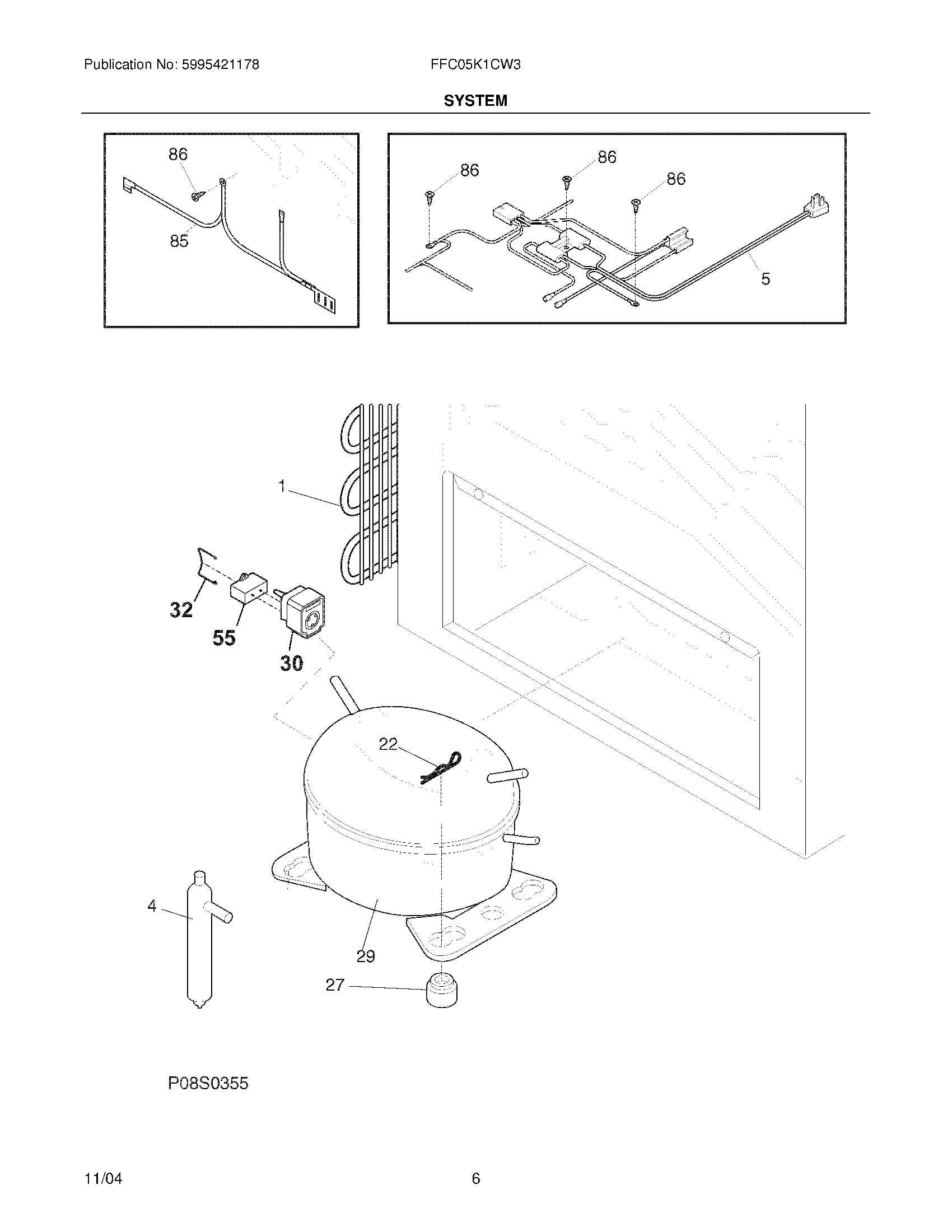 Publication No: 5995421178

FFC05K1CW3

SYSTEM

86

85

86

86

86

5

1

32

55

30

22

4

29

27

P08S0355

11/04

6