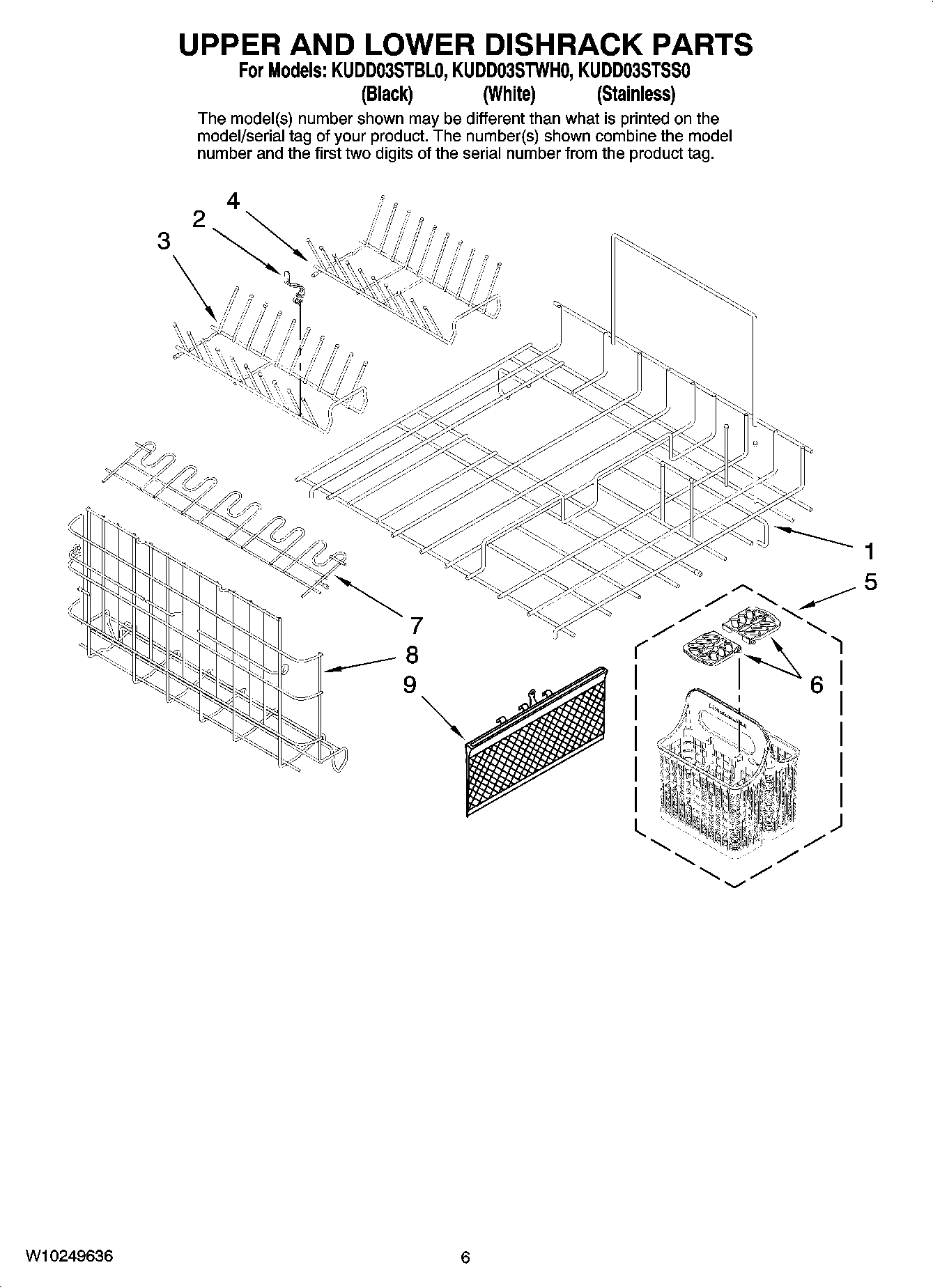 UPPER AND LOWER DISHRACK PARTS
For Models: KUDD03STBL0, KUDD03STWH0, KUDD03STSS0
(Black) (White) (Stainless)

The model(s) number shown may be different than what is printed on the model/serial tag of your product. The number(s) shown combine the model number and the first two digits of the serial number from the product tag.

4
2
3
1
5
7
8
9
6

W10249636

6