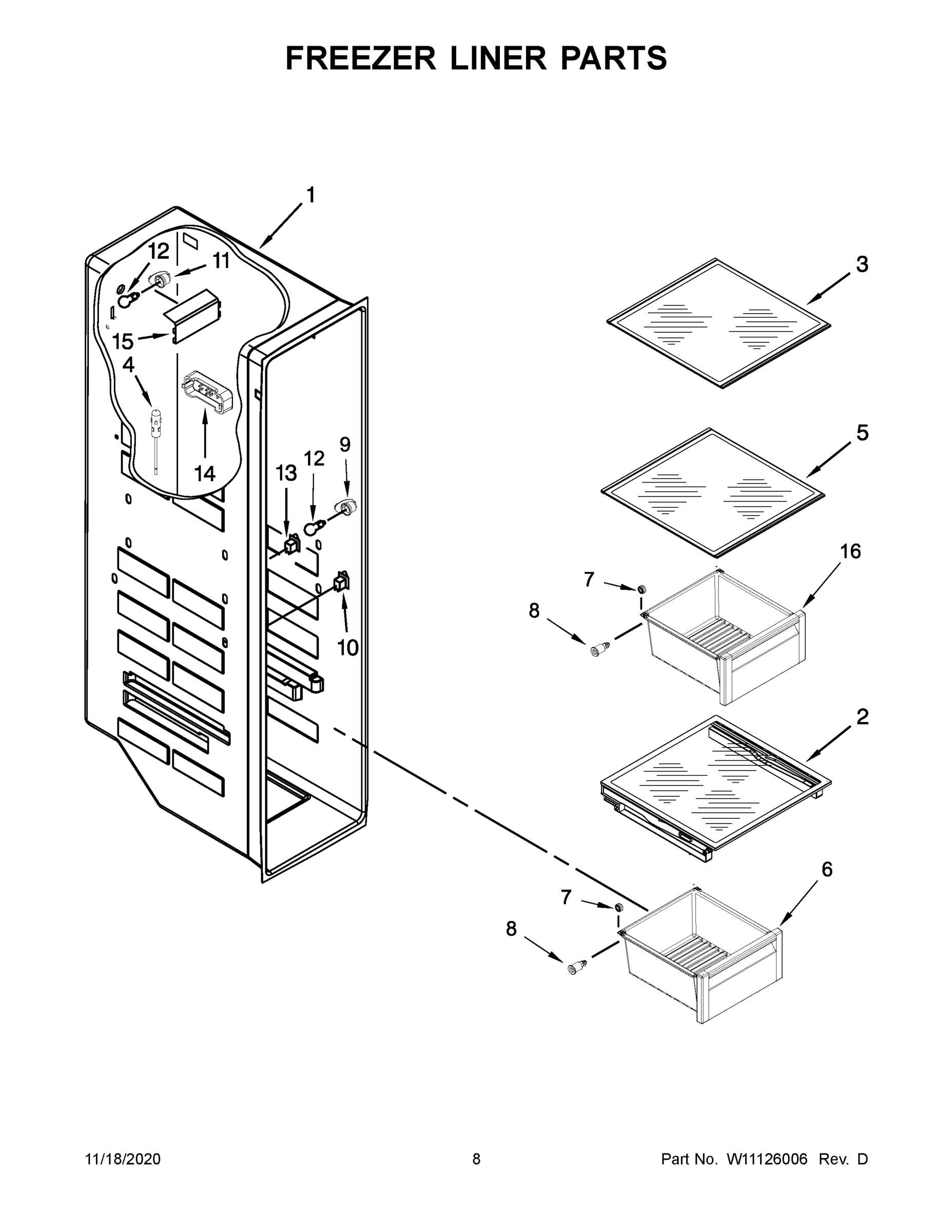 FREEZER LINER PARTS

1
12
11
15
4
14
13
12
9
10
3
5
16
7
8
2
6
7
8

11/18/2020
8
Part No. W11126006 Rev. D