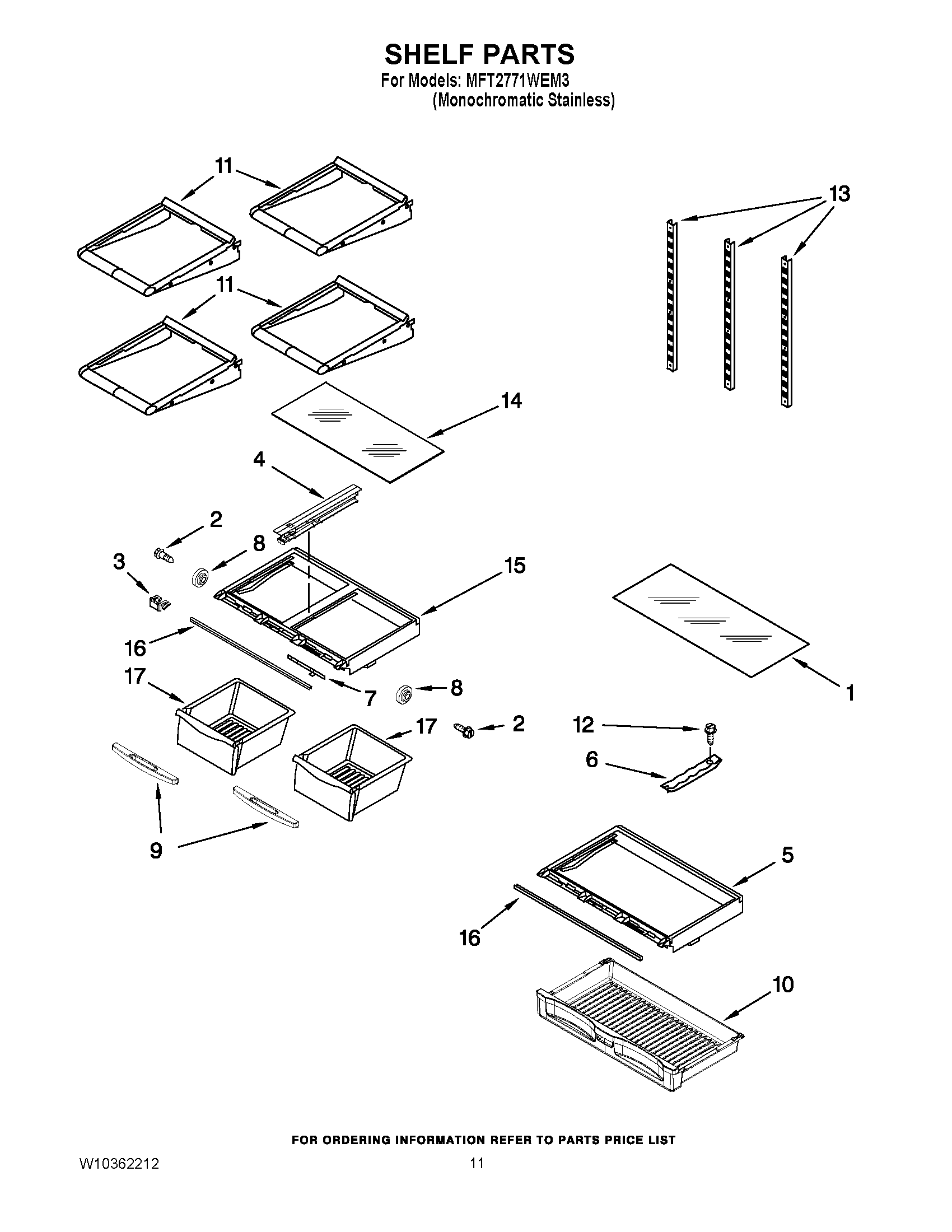 SHELF PARTS
For Models: MFT2771WEM3
(Monochromatic Stainless)

11
13
11
14
4
2
8
3
15
16
17
7
8
1
17
2
12
6
9
5
16
10

FOR ORDERING INFORMATION REFER TO PARTS PRICE LIST

W10362212
11