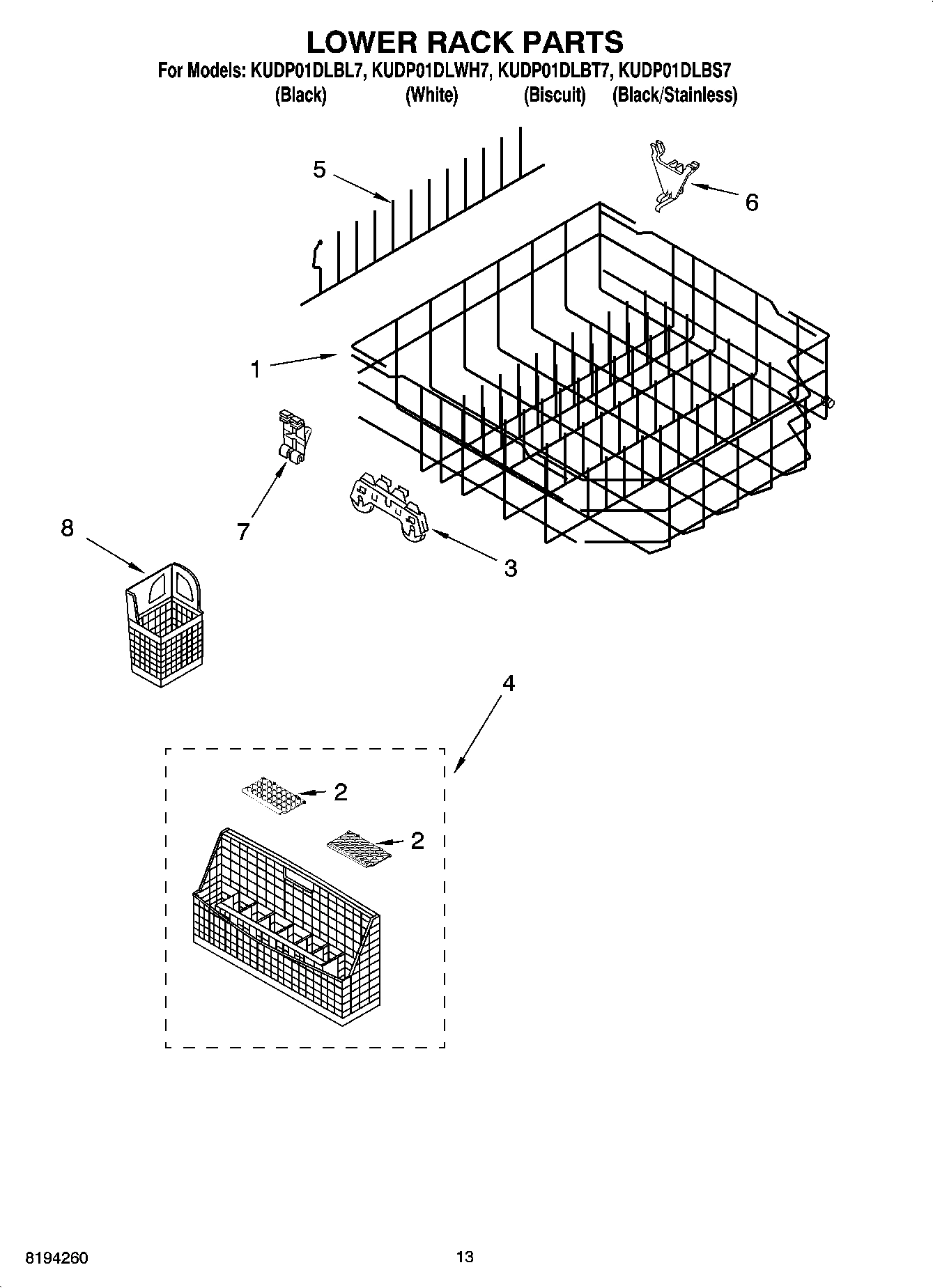 LOWER RACK PARTS

For Models: KUDP01DLBL7, KUDP01DLWH7, KUDP01DLBT7, KUDP01DLBS7
(Black) (White) (Biscuit) (Black/Stainless)

5

6

1

7

3

8

4

2

2

8194260

13