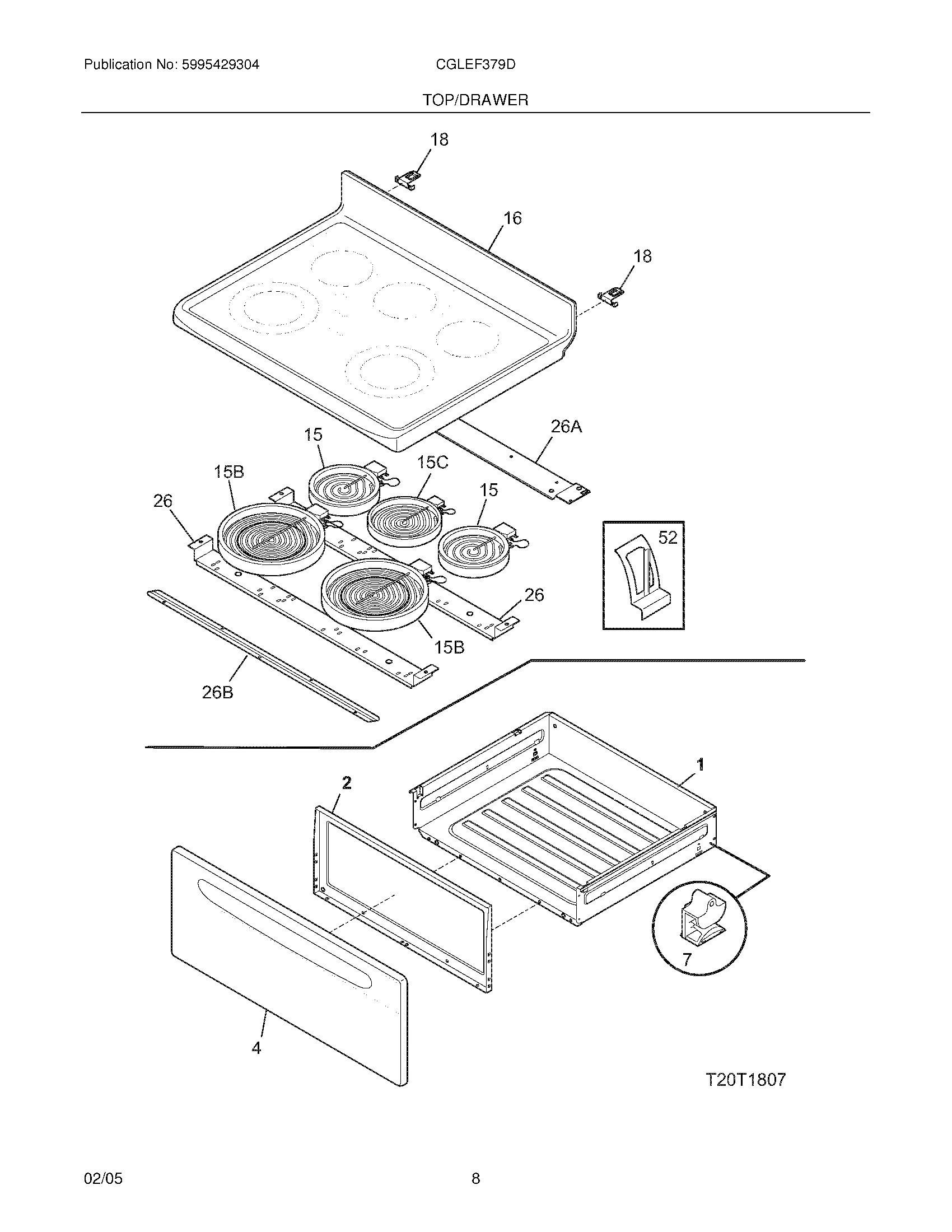 Publication No: 5995429304
CGLEF379D
TOP/DRAWER

18
16
18
26A
15
15C
15B
15
26
52
26
15B
26B
1
2
7
4
T20T1807

02/05
8