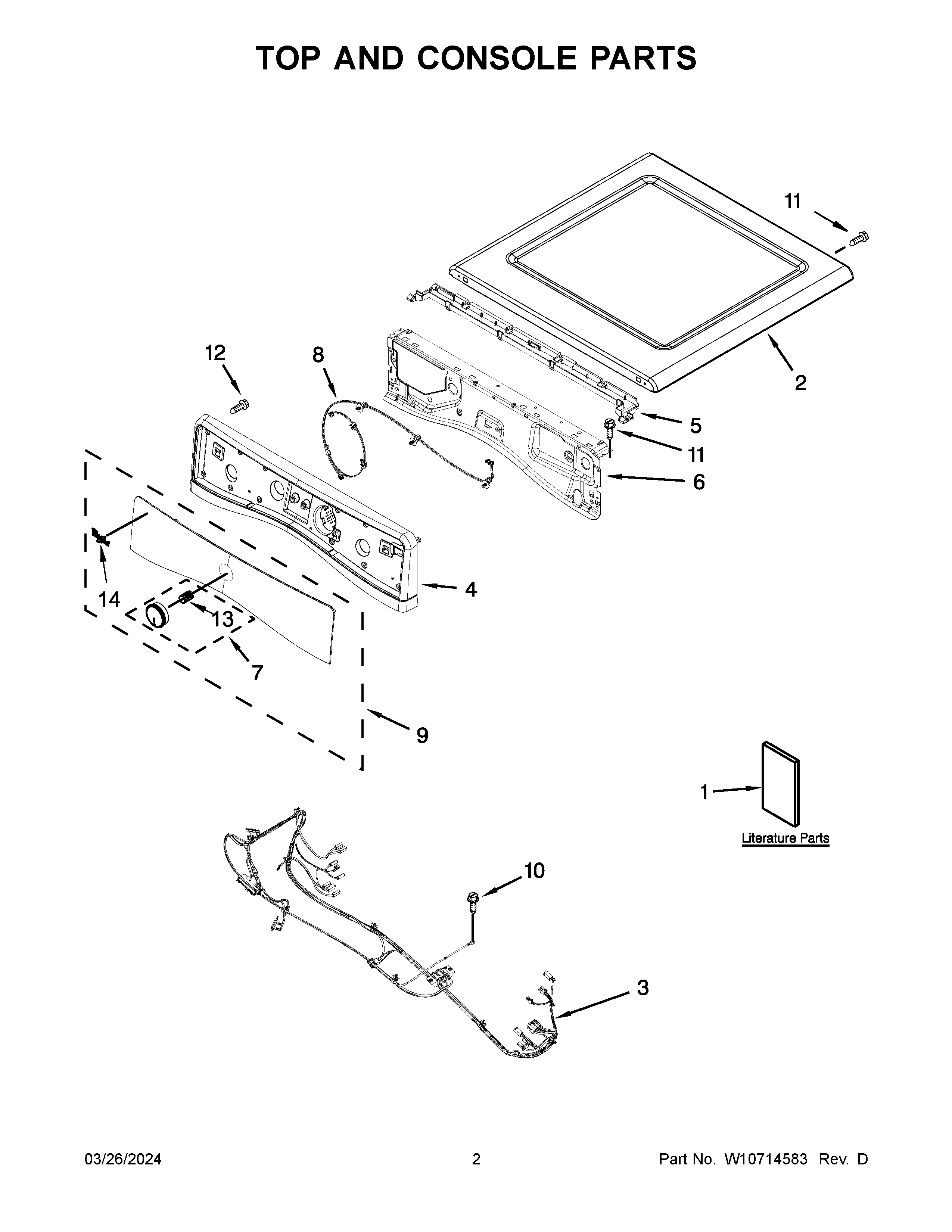 TOP AND CONSOLE PARTS

11

12

8

2

5

11

6

4

14

13

7

9

1

Literature Parts

10

3

03/26/2024

2

Part No. W10714583 Rev. D