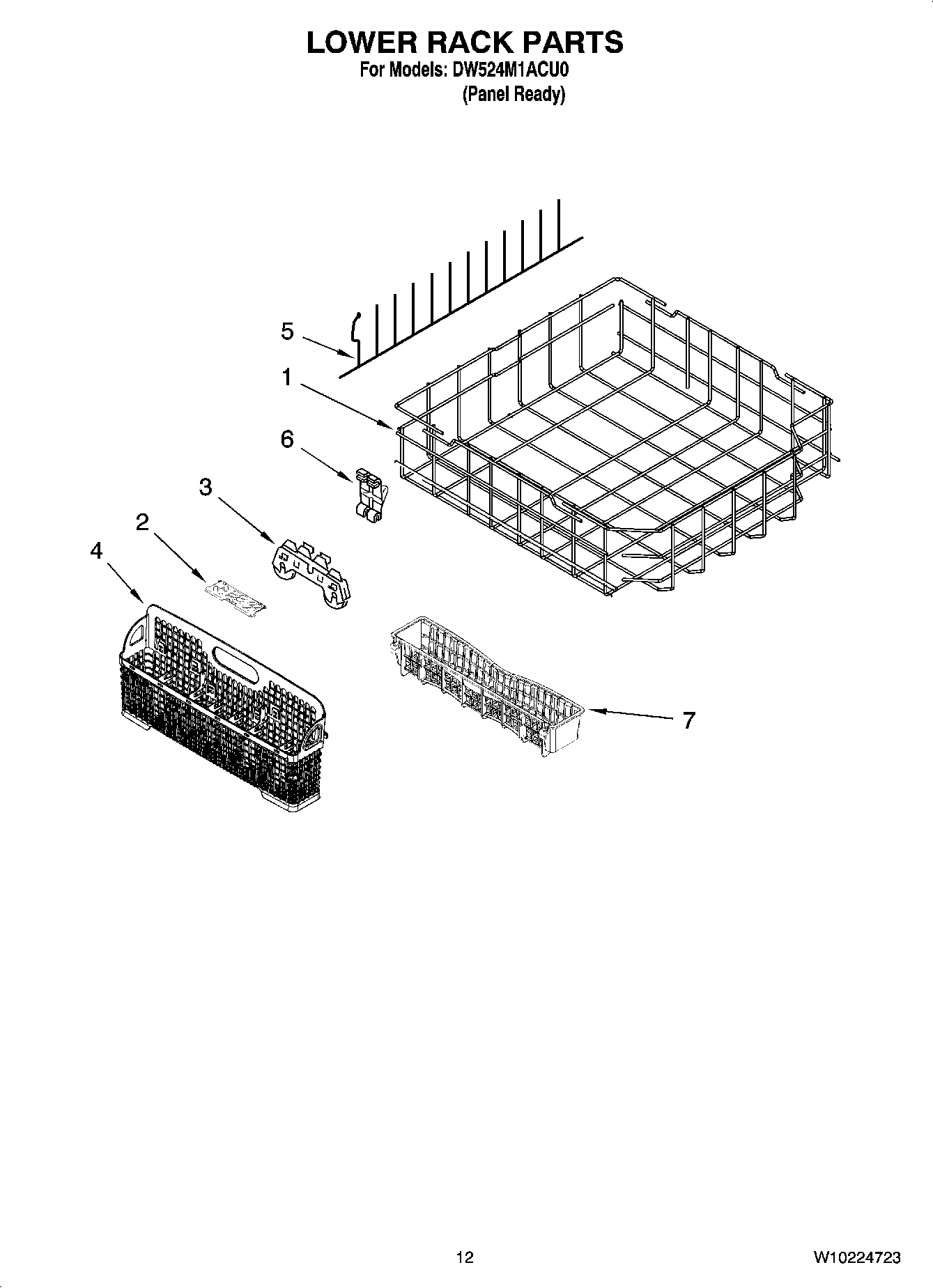 LOWER RACK PARTS
For Models: DW524M1ACU0
(Panel Ready)

5
1
6
3
2
4
7

12
W10224723