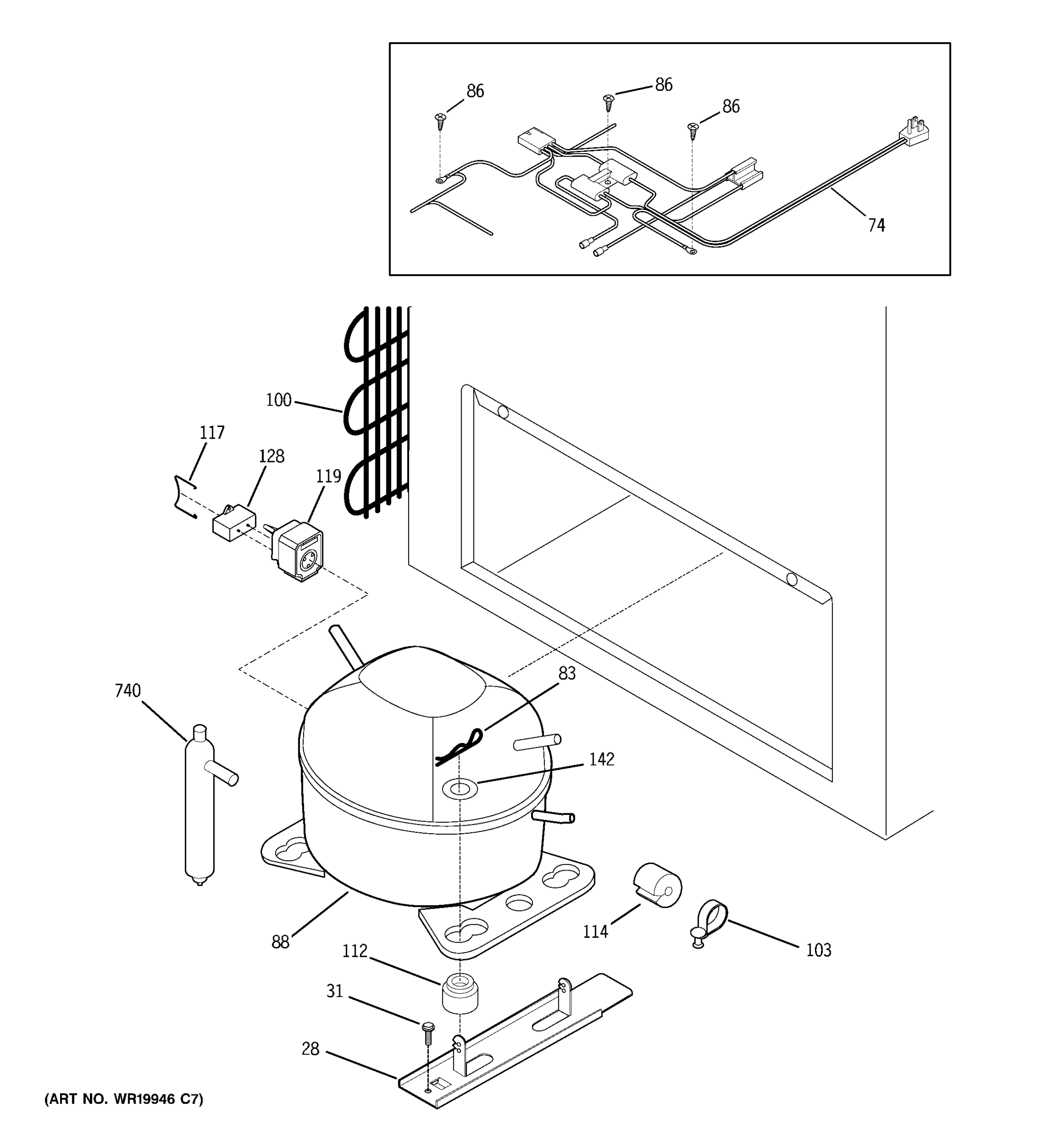 86
86
86
74
100
117
128
119
740
83
142
88
114
103
112
31
28
(ART NO. WR19946 C7)