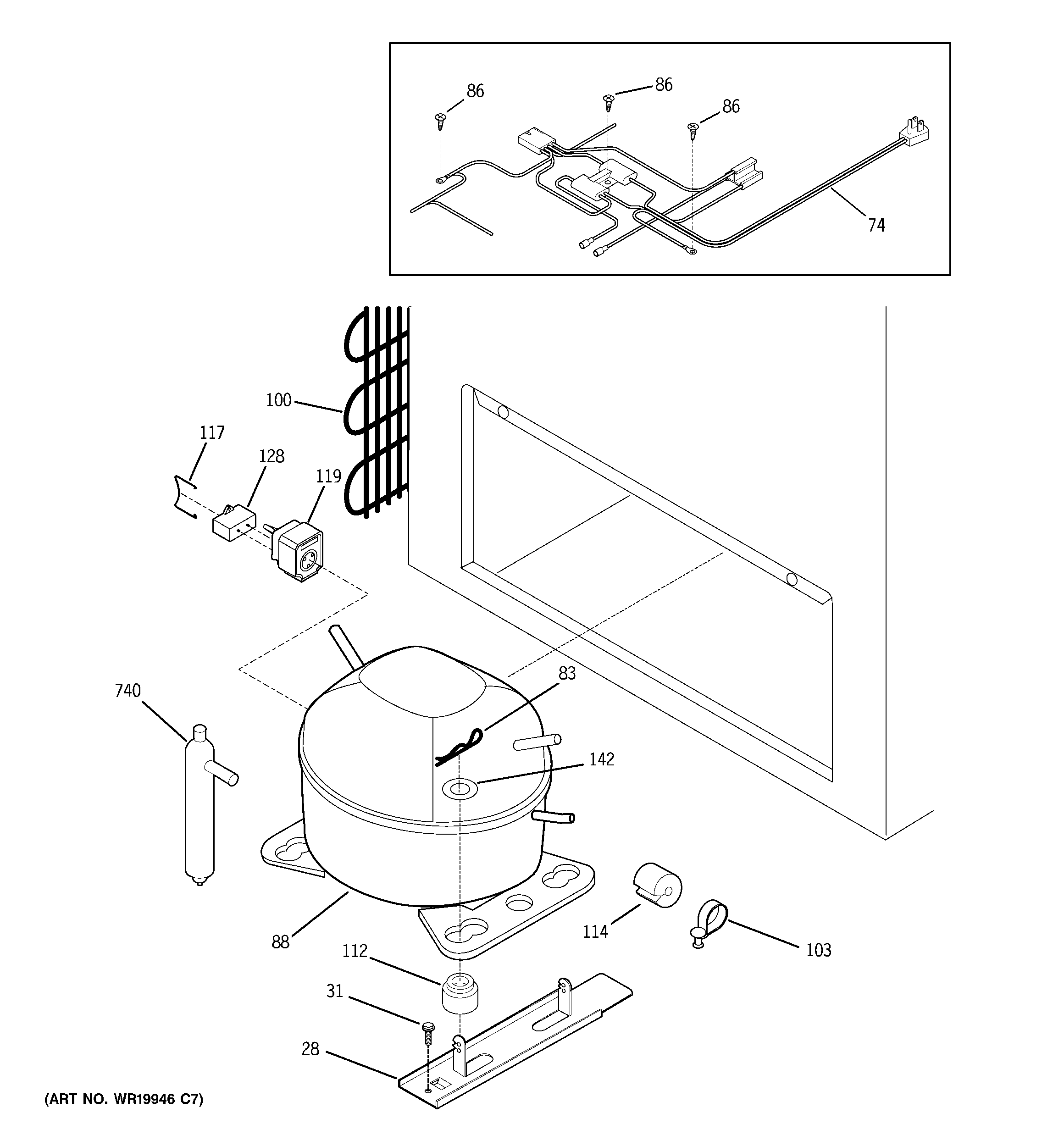 86
86
86
74
100
117
128
119
740
83
142
88
114
103
112
31
28
(ART NO. WR19946 C7)