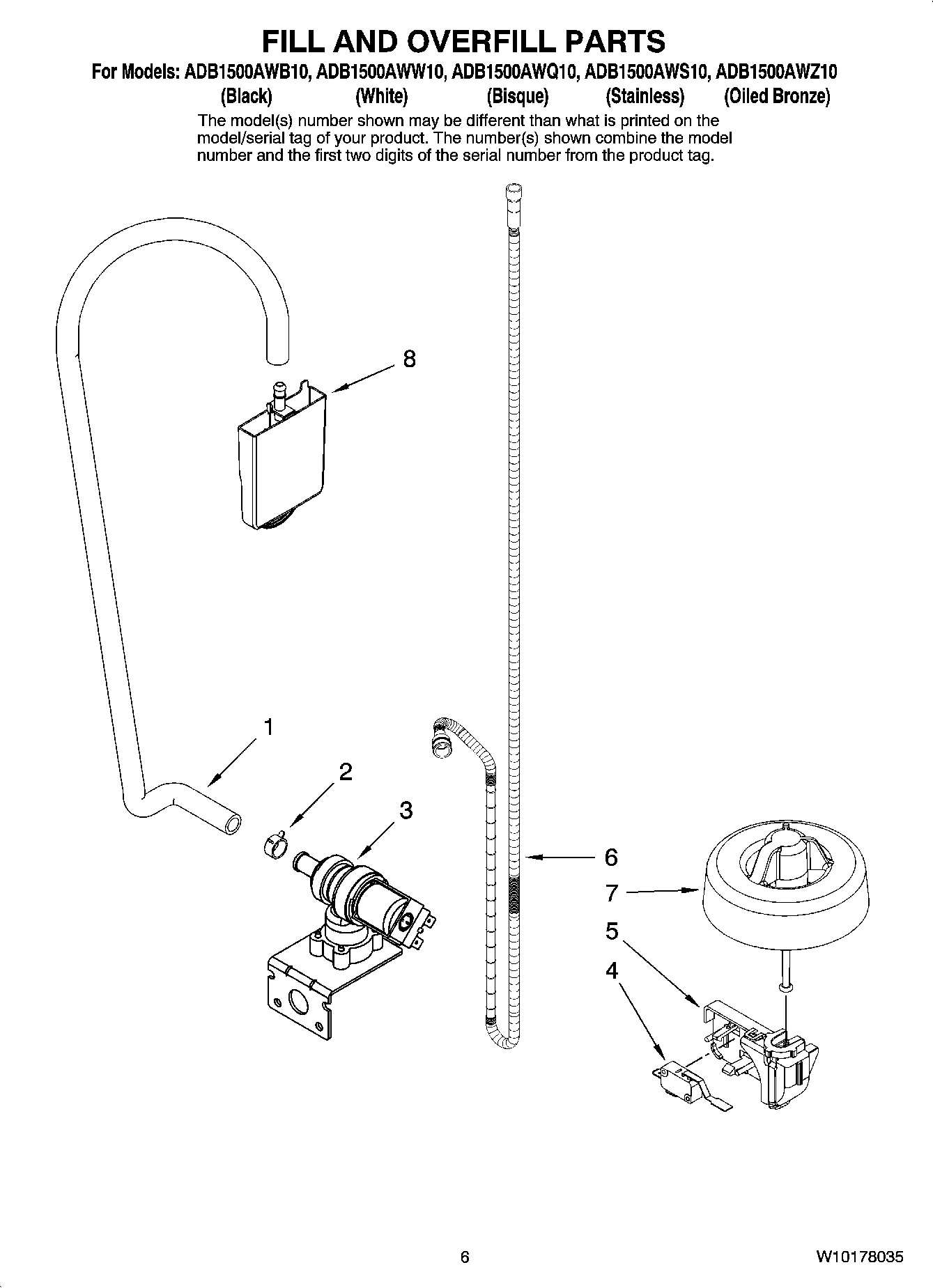 FILL AND OVERFILL PARTS

For Models: ADB1500AWB10, ADB1500AWW10, ADB1500AWQ10, ADB1500AWS10, ADB1500AWZ10
(Black) (White) (Bisque) (Stainless) (Oiled Bronze)

The model(s) number shown may be different than what is printed on the model/serial tag of your product. The number(s) shown combine the model number and the first two digits of the serial number from the product tag.

8

1

2

3

6

7

5

4

6

W10178035