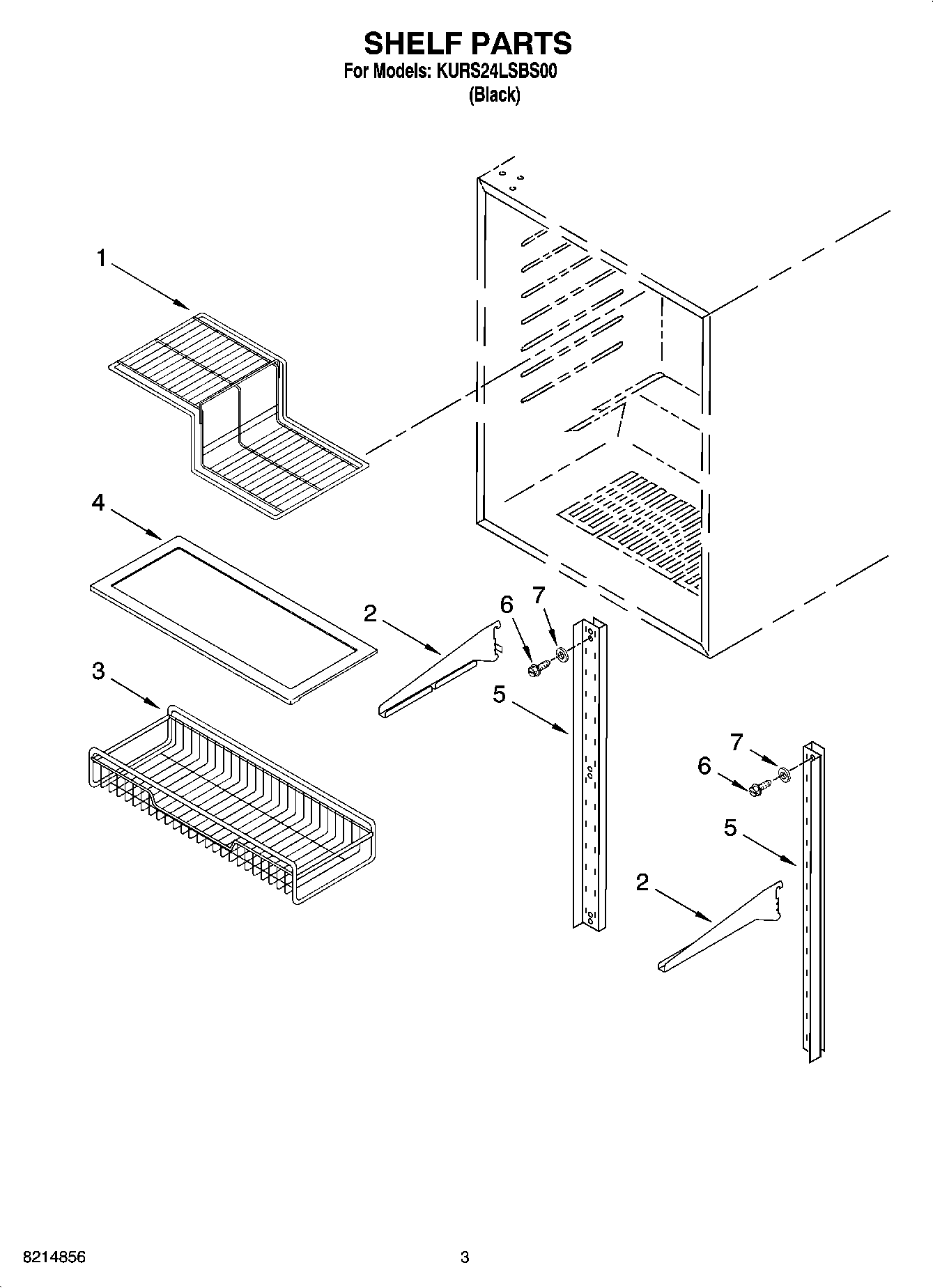 SHELF PARTS
For Models: KURS24LSBS00
(Black)

1
4
2
6
7
3
5
7
6
5
2

8214856
3