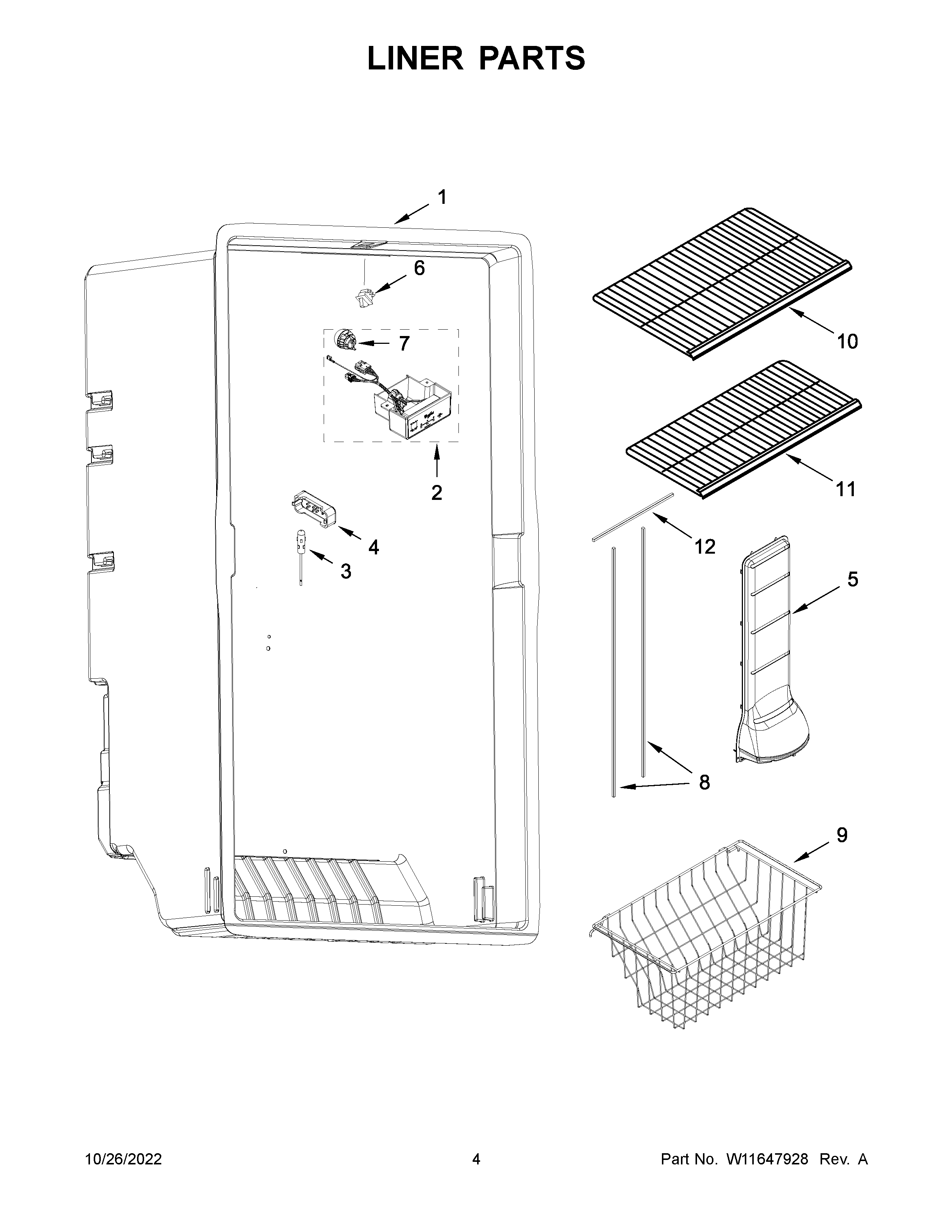 LINER PARTS

1

6

7

2

4

3

10

11

12

5

8

9

10/26/2022

4

Part No. W11647928 Rev. A