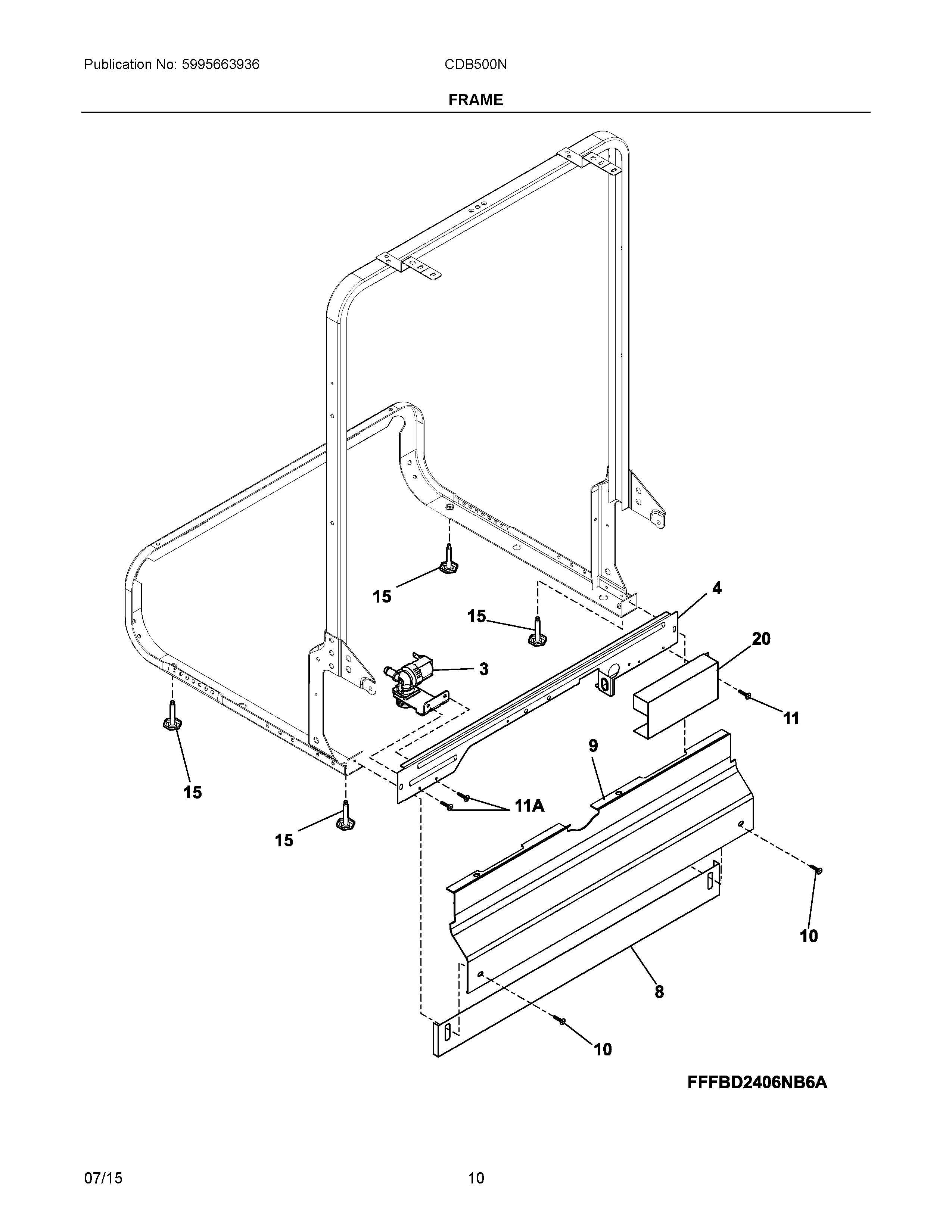 Publication No: 5995663936

CDB500N

FRAME

15

4

15

20

3

11

9

15

11A

15

10

8

10

FFFBD2406NB6A

07/15

10