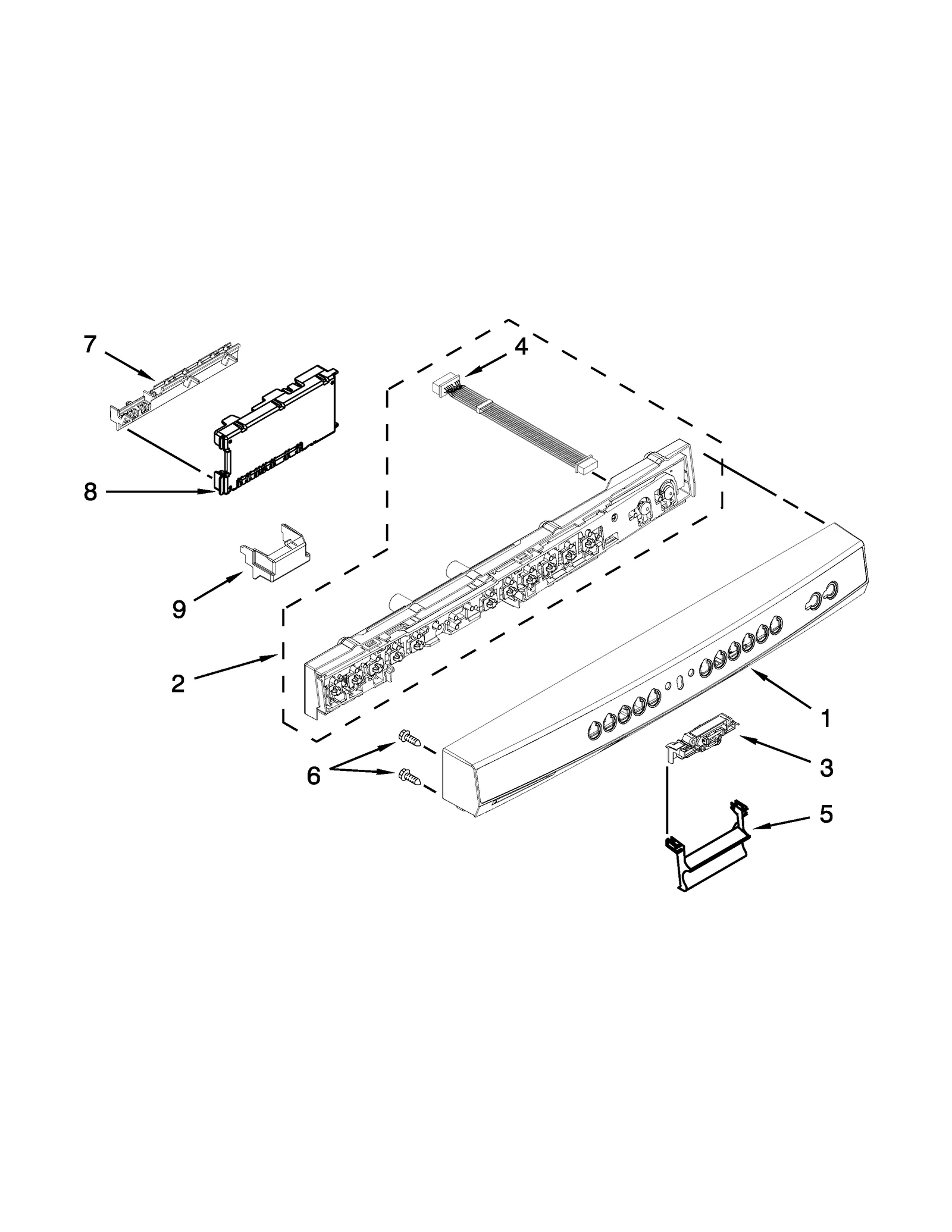 7
4
8
9
2
1
6
3
5