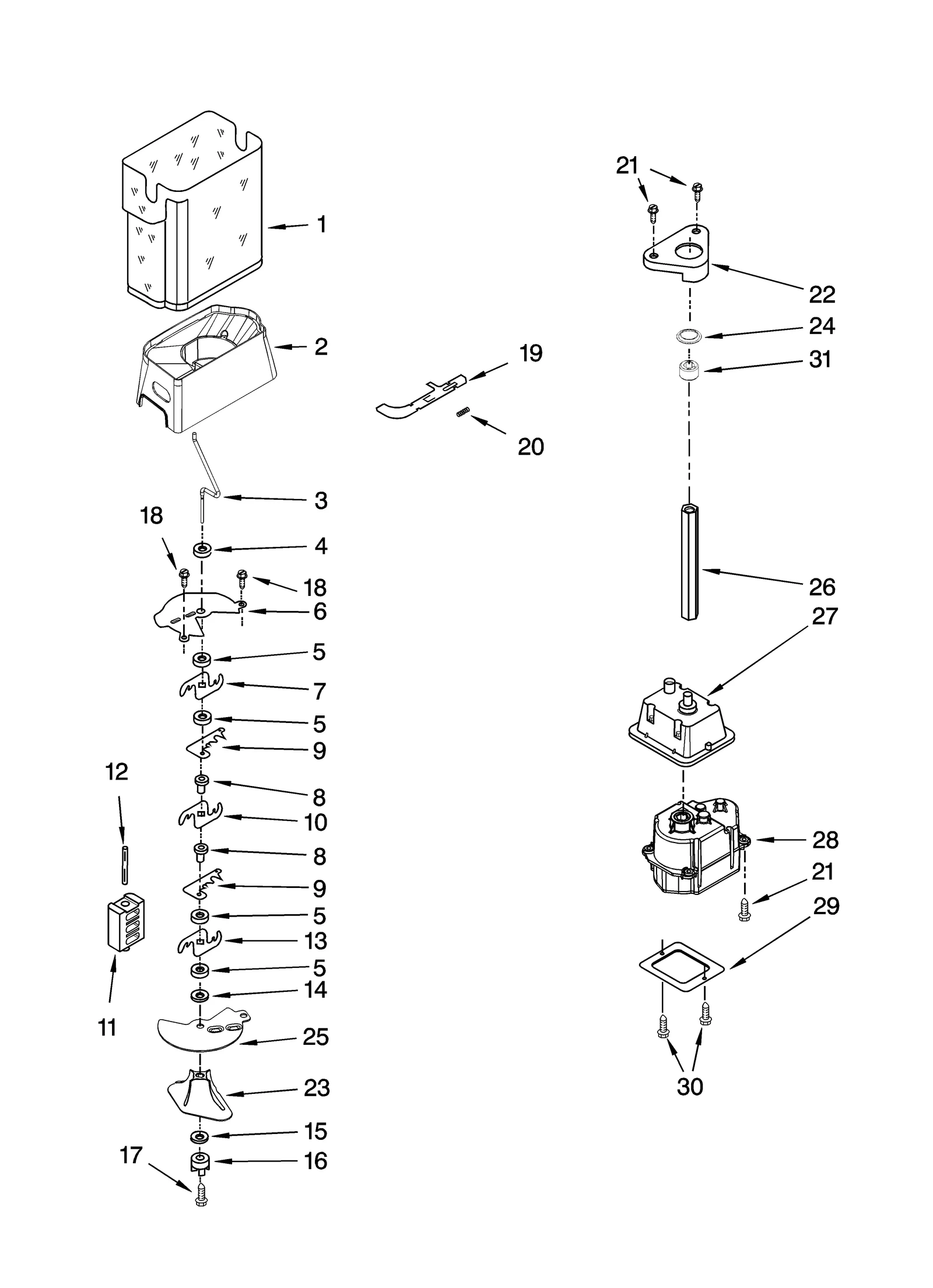 1
2
3
18
4
18
6
5
7
5
9
12
8
10
8
9
5
13
5
14
11
25
23
15
17
16
19
20
21
22
24
31
26
27
28
21
29
30