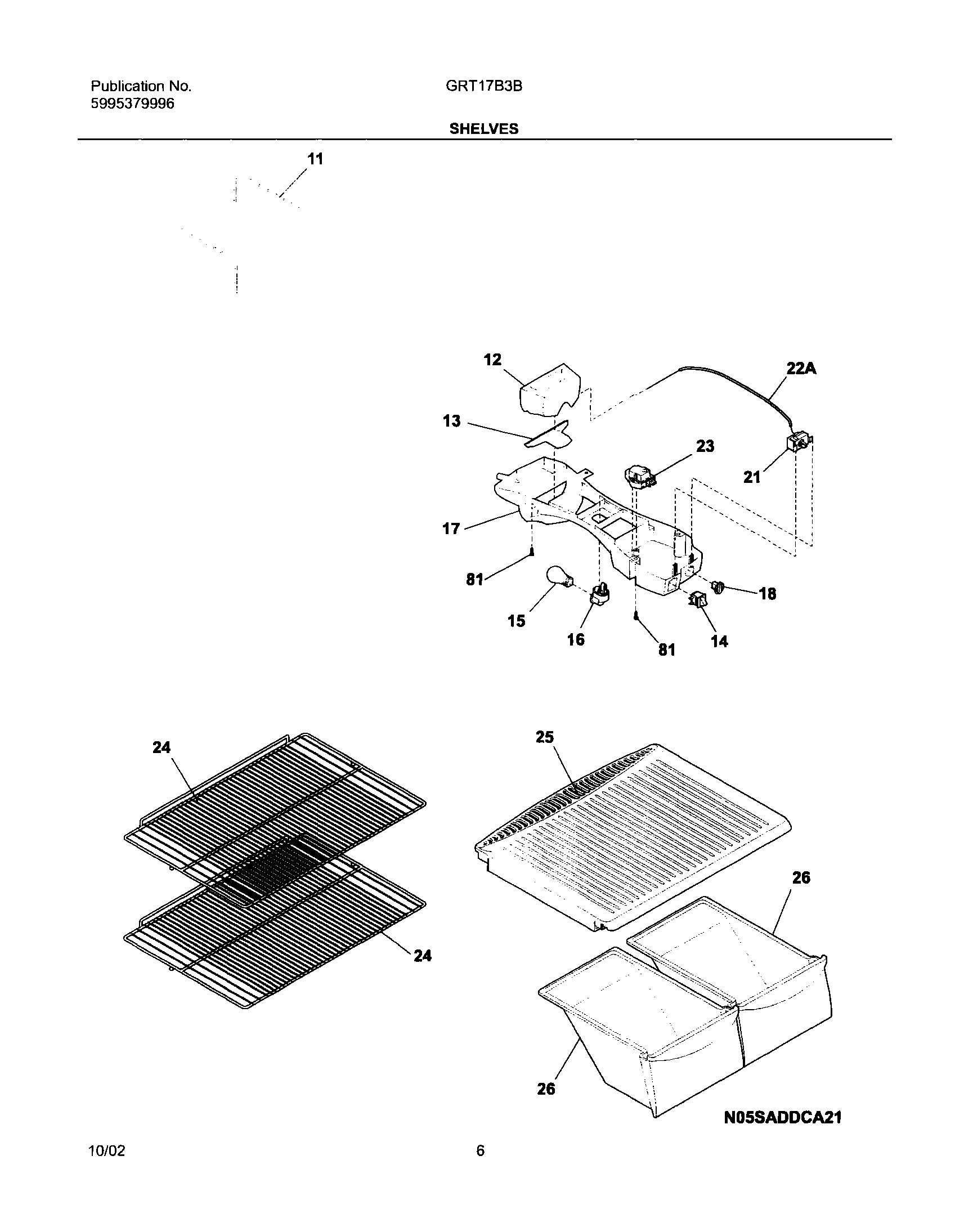 Publication No.
5995379996

GRT17B3B

SHELVES

11

12

22A

13

23

21

17

81

18

15

16

81

14

24

25

26

24

26

N05SADDCA21

10/02

6