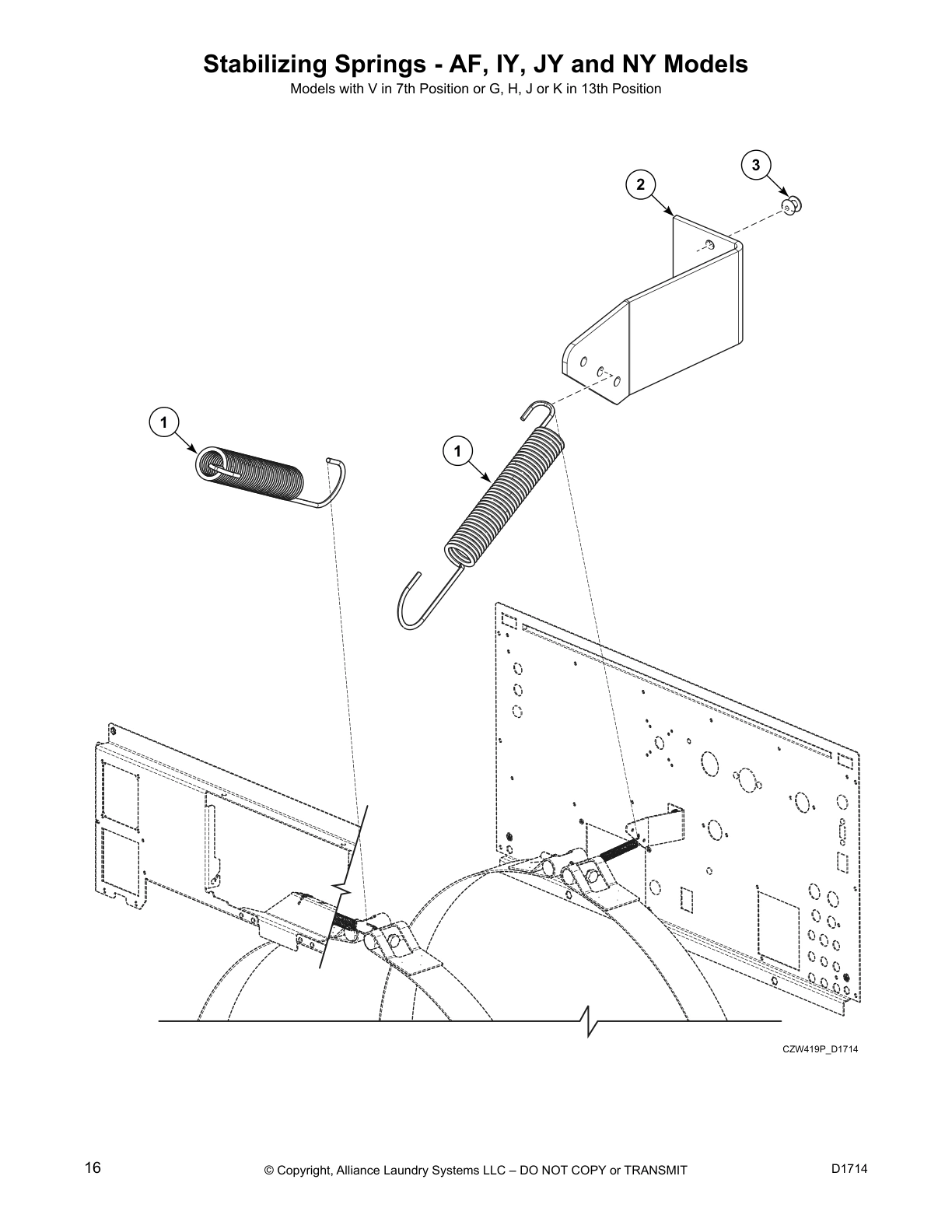 Stabilizing Springs - AF, IY, JY and NY Models
Models with V in 7th Position or G, H, J or K in 13th Position

3

2

1

1

CZW419P_D1714

16

© Copyright, Alliance Laundry Systems LLC – DO NOT COPY or TRANSMIT

D1714