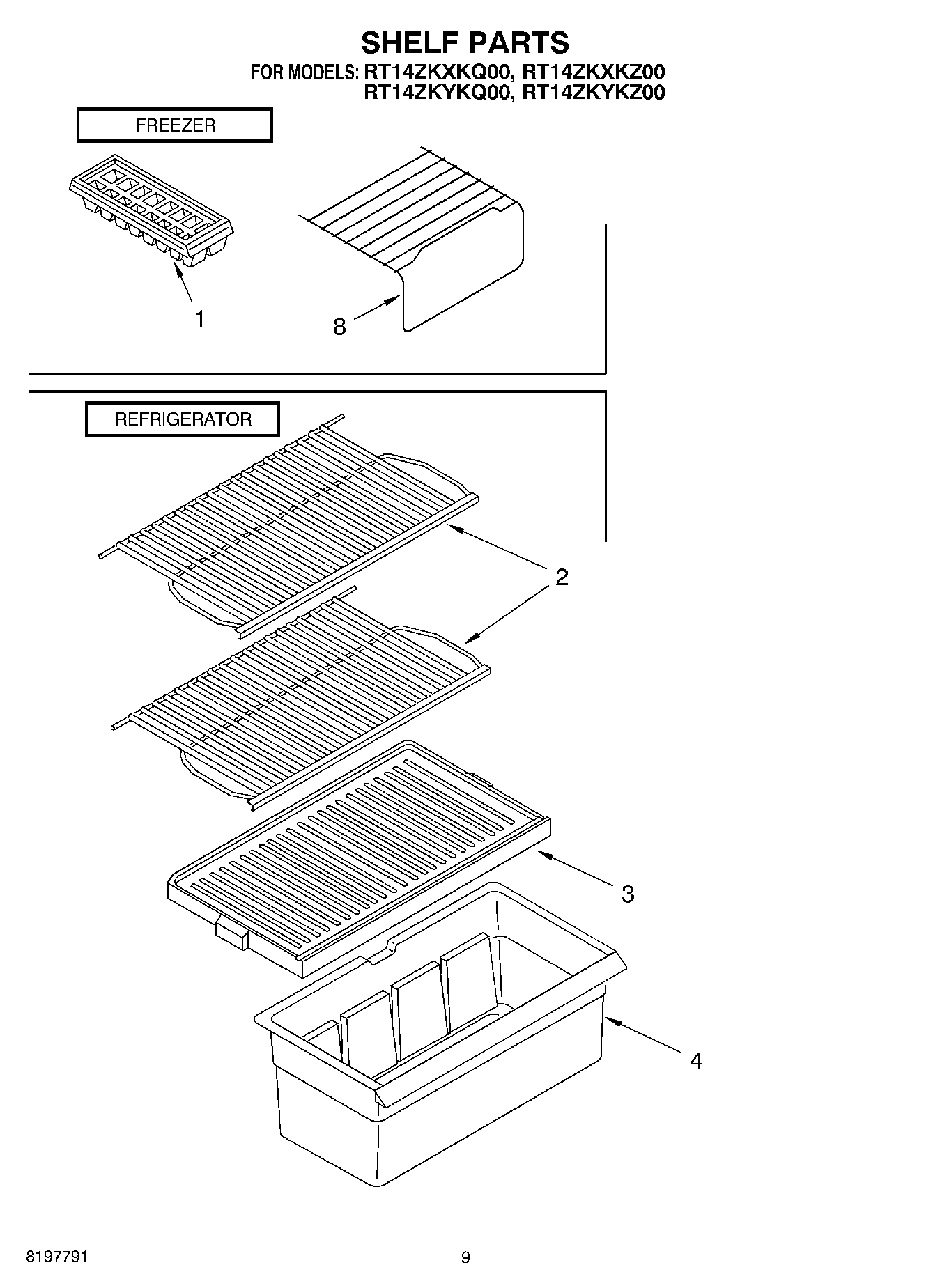 SHELF PARTS
FOR MODELS: RT14ZKXKQ00, RT14ZKXKZ00
RT14ZKYKQ00, RT14ZKYKZ00

FREEZER

1

8

REFRIGERATOR

2

3

4

8197791

9