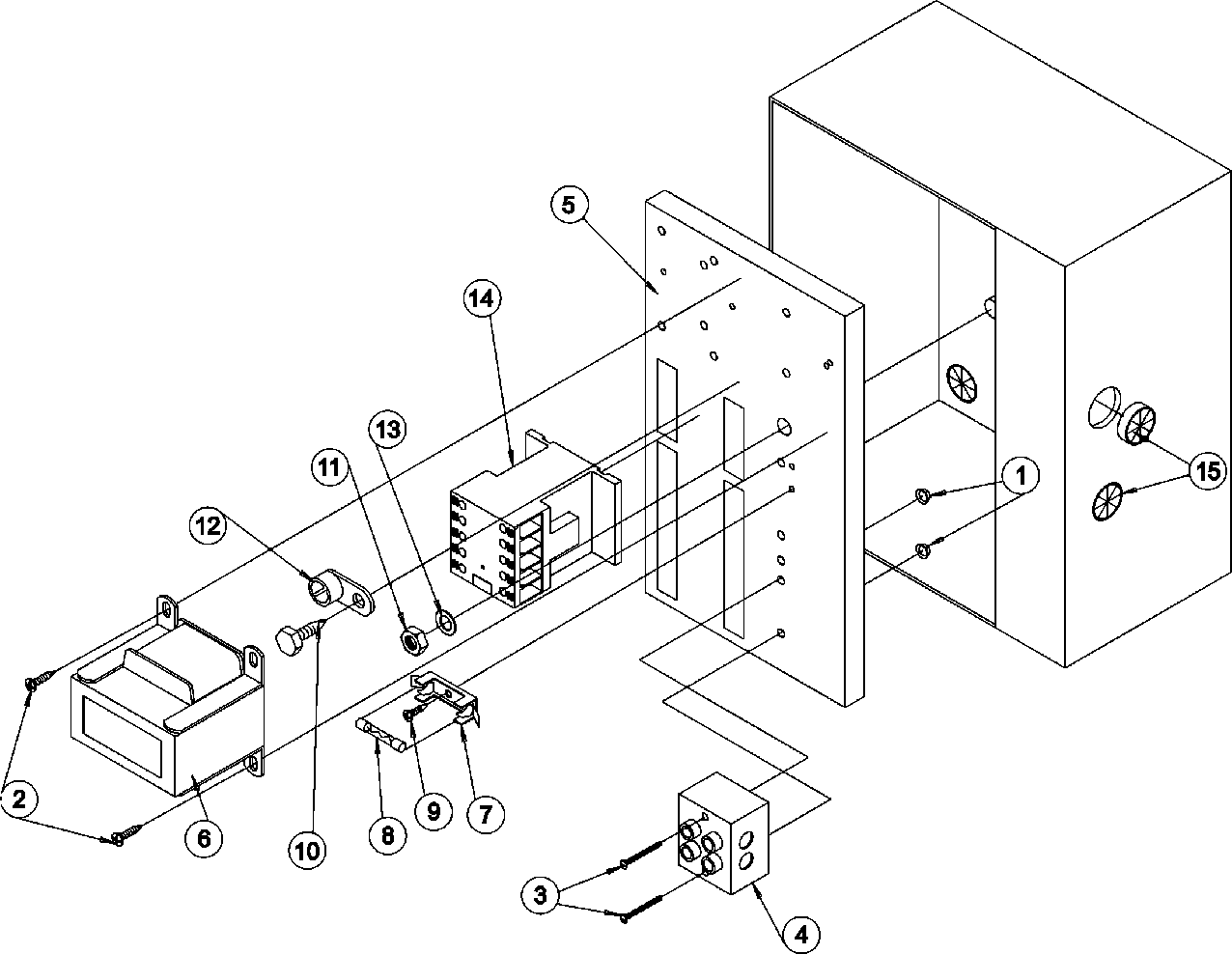 5
14
13
11
12
1
15
2
6
10
8
9
7
3
4