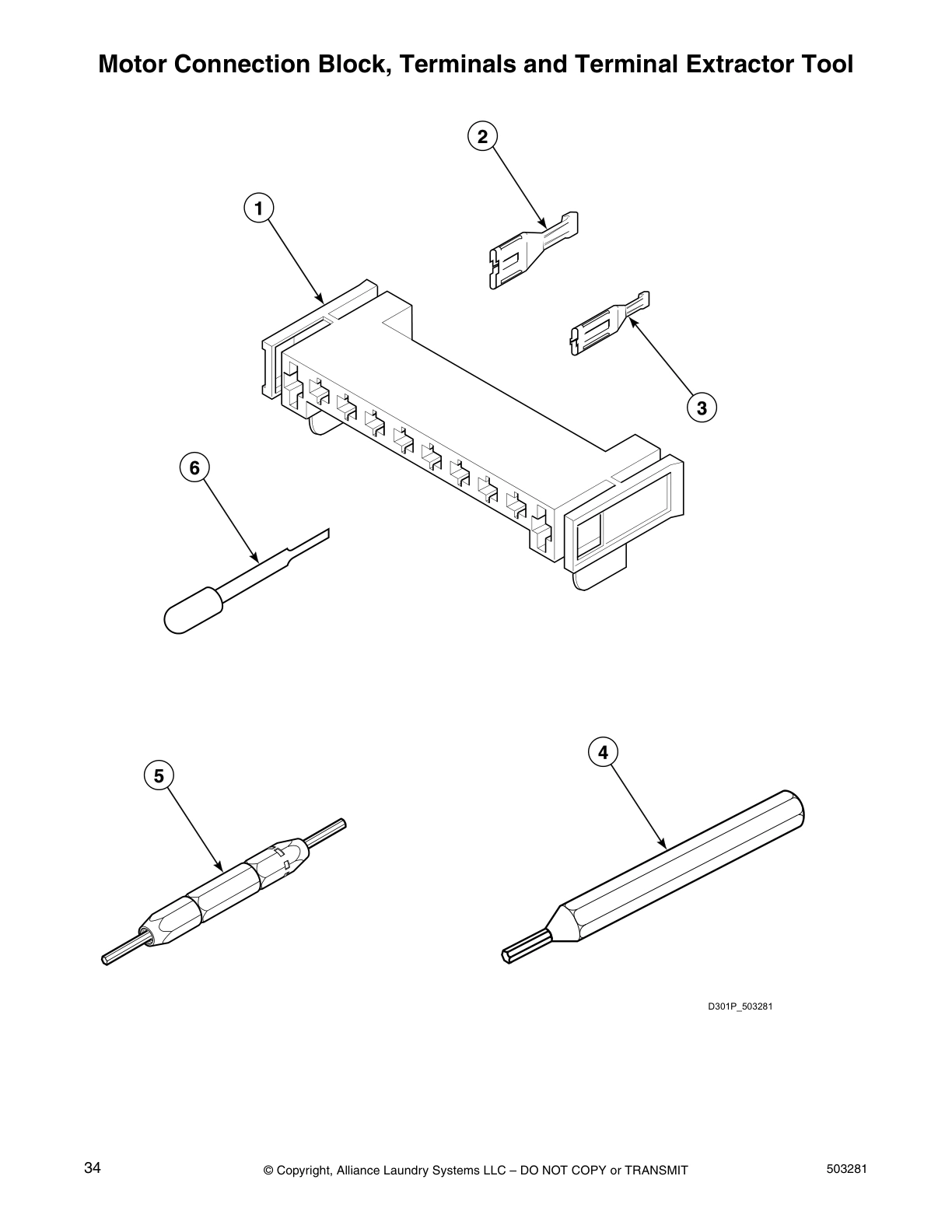 Motor Connection Block, Terminals and Terminal Extractor Tool

2

1

3

6

4

5

D301P_503281

34

© Copyright, Alliance Laundry Systems LLC – DO NOT COPY or TRANSMIT

503281