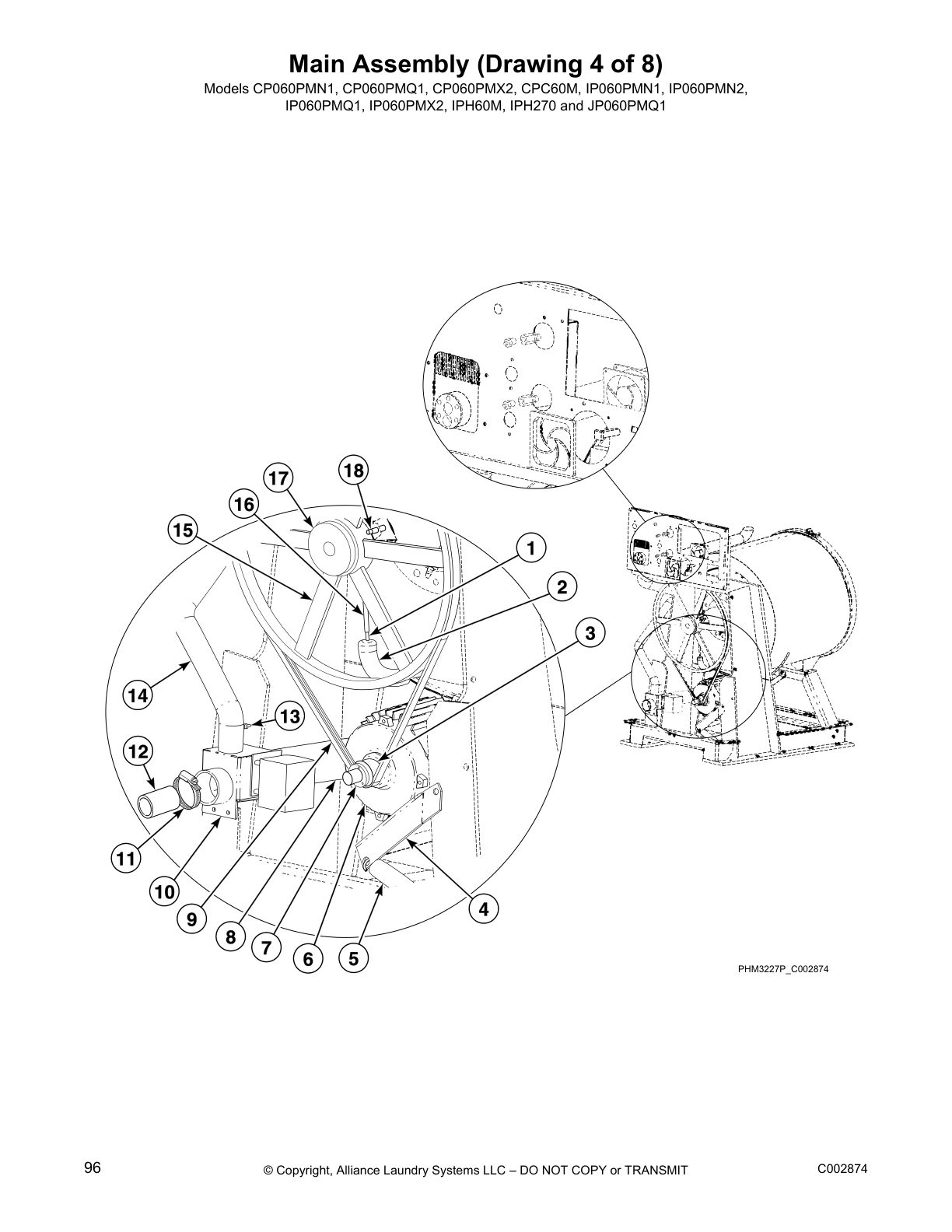 Main Assembly (Drawing 4 of 8)

Models CP060PMN1, CP060PMQ1, CP060PMX2, CPC60M, IP060PMN1, IP060PMN2, IP060PMQ1, IP060PMX2, IPH60M, IPH270 and JP060PMQ1

17
18
16
15
1
2
3
14
13
12
11
10
9
8
7
6
5
4

PHM3227P_C002874

96

© Copyright, Alliance Laundry Systems LLC – DO NOT COPY or TRANSMIT

C002874