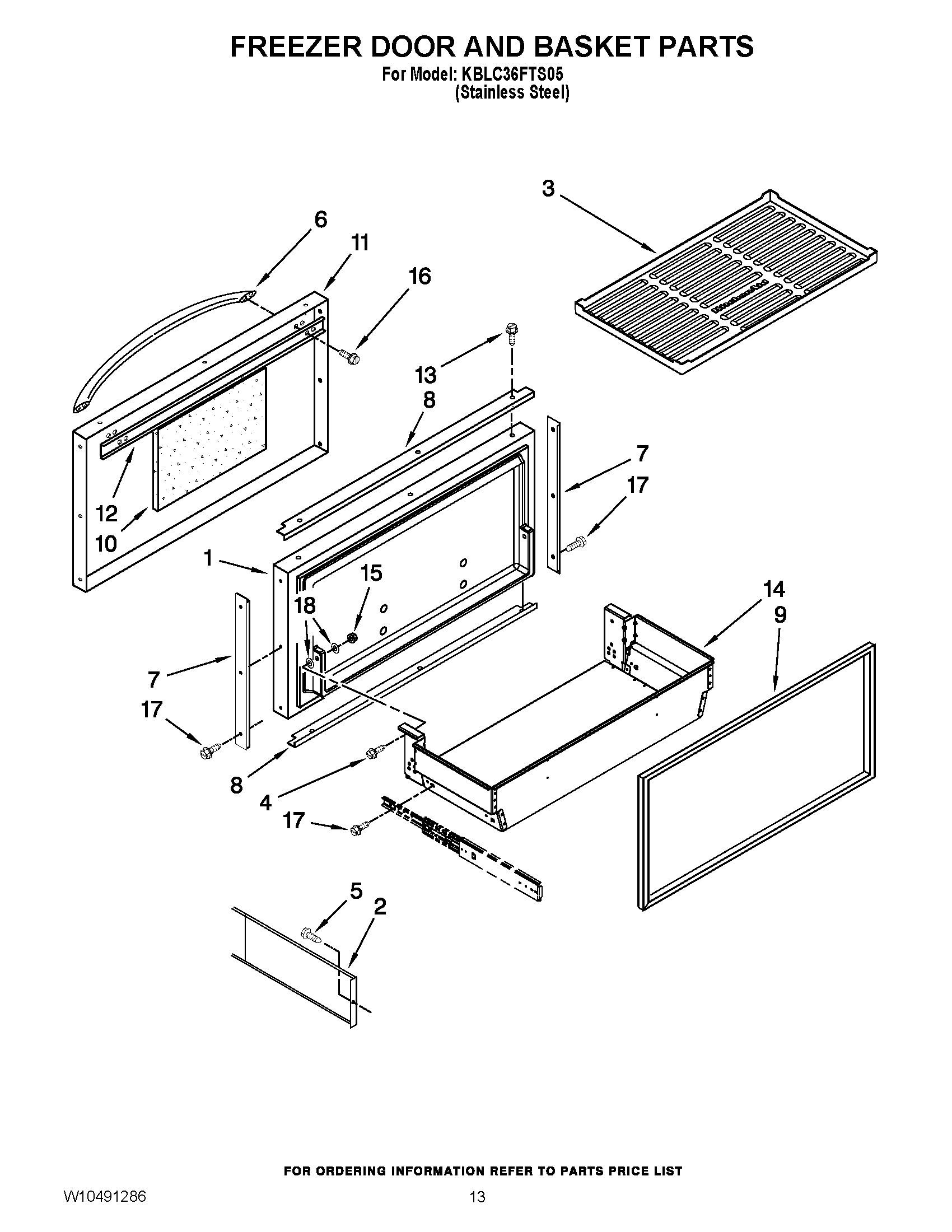 FREEZER DOOR AND BASKET PARTS
For Model: KBLC36FTS05
(Stainless Steel)

3
6
11
16
13
8
7
17
12
10
1
15
18
14
9
7
17
8
4
17
5
2

FOR ORDERING INFORMATION REFER TO PARTS PRICE LIST

W10491286

13