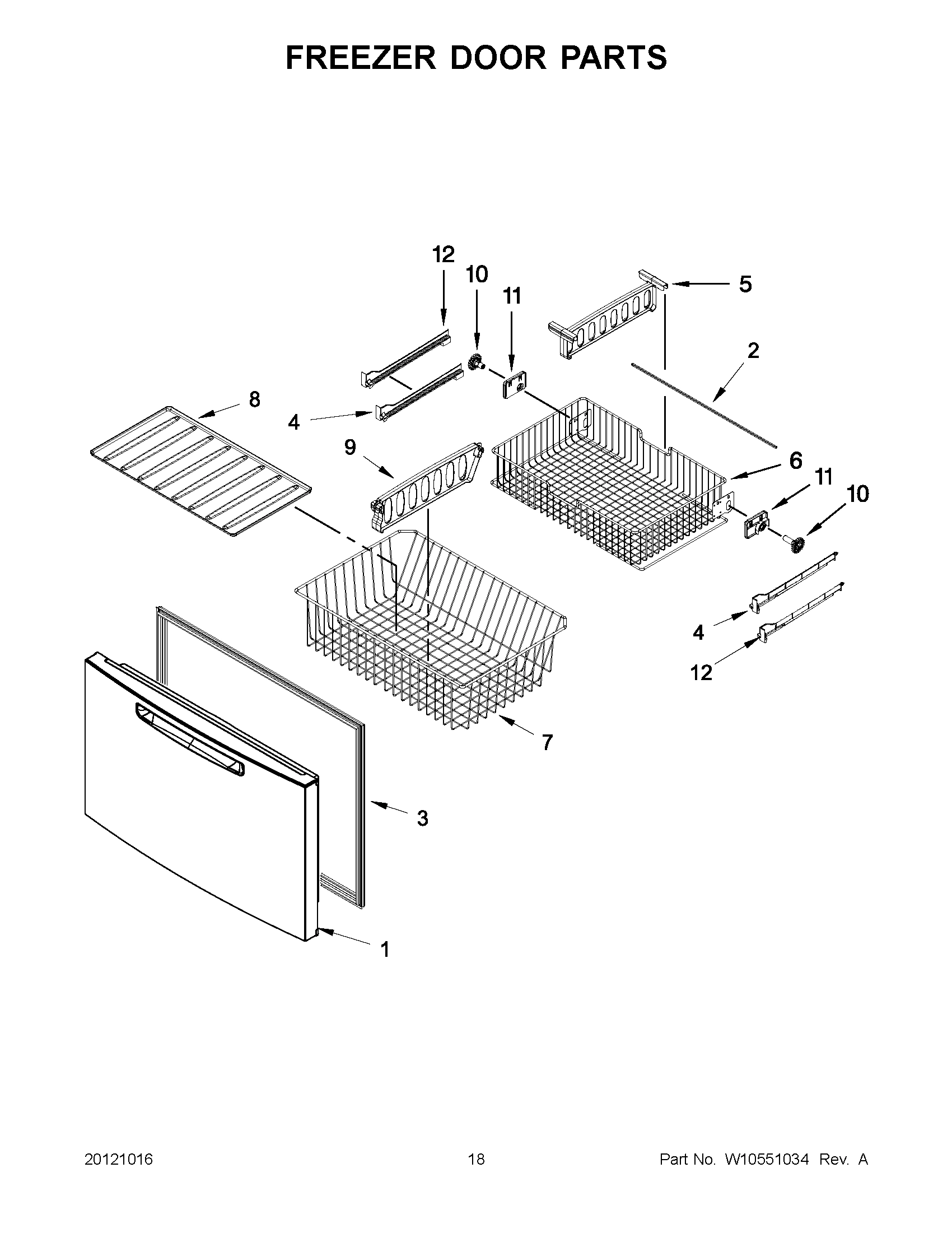 FREEZER DOOR PARTS

12
10
11
5
2
8
4
9
6
11
10
4
12
7
3
1

20121016
18
Part No. W10551034 Rev. A