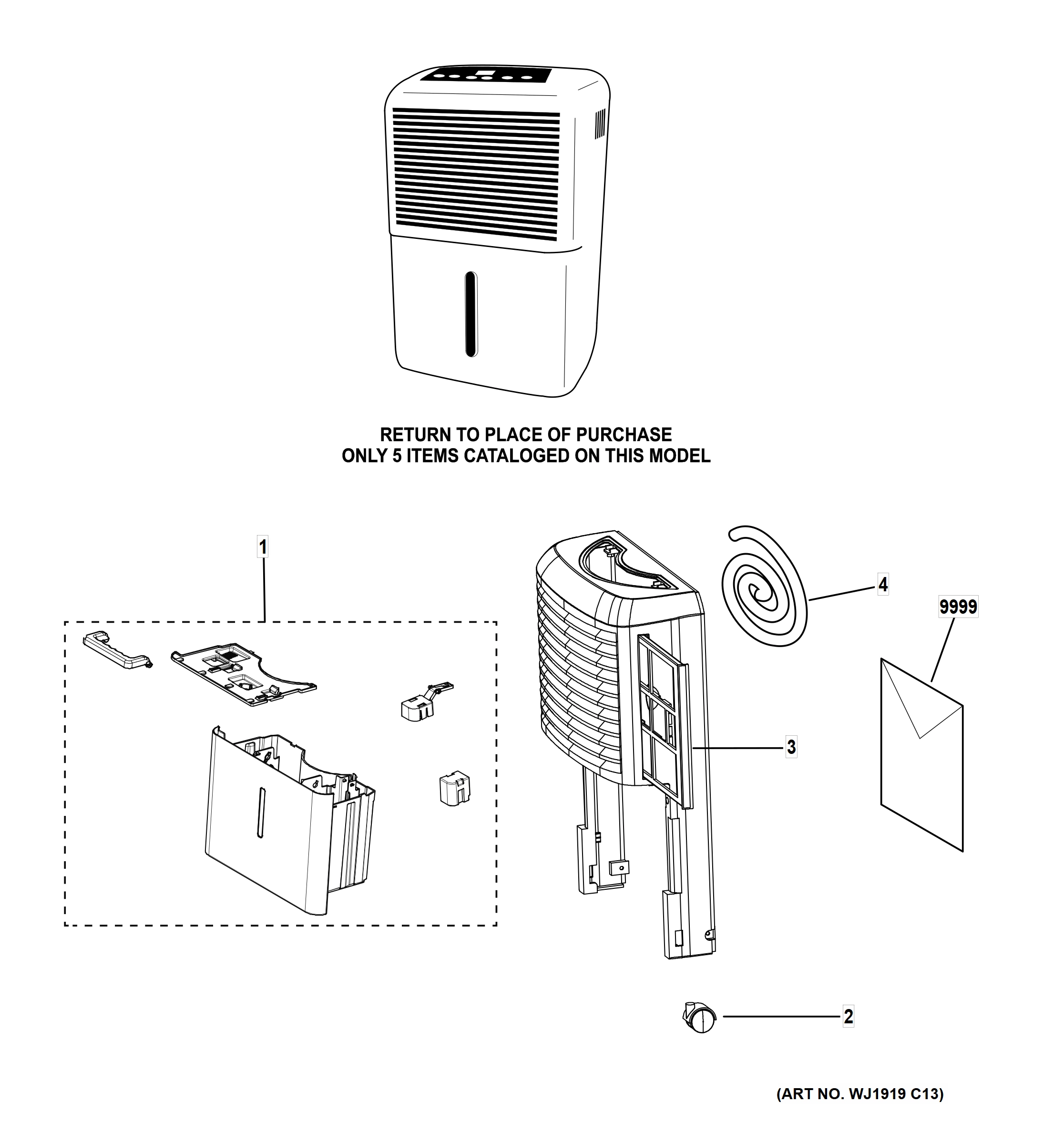 RETURN TO PLACE OF PURCHASE
ONLY 5 ITEMS CATALOGED ON THIS MODEL

1

4

9999

3

2

(ART NO. WJ1919 C13)