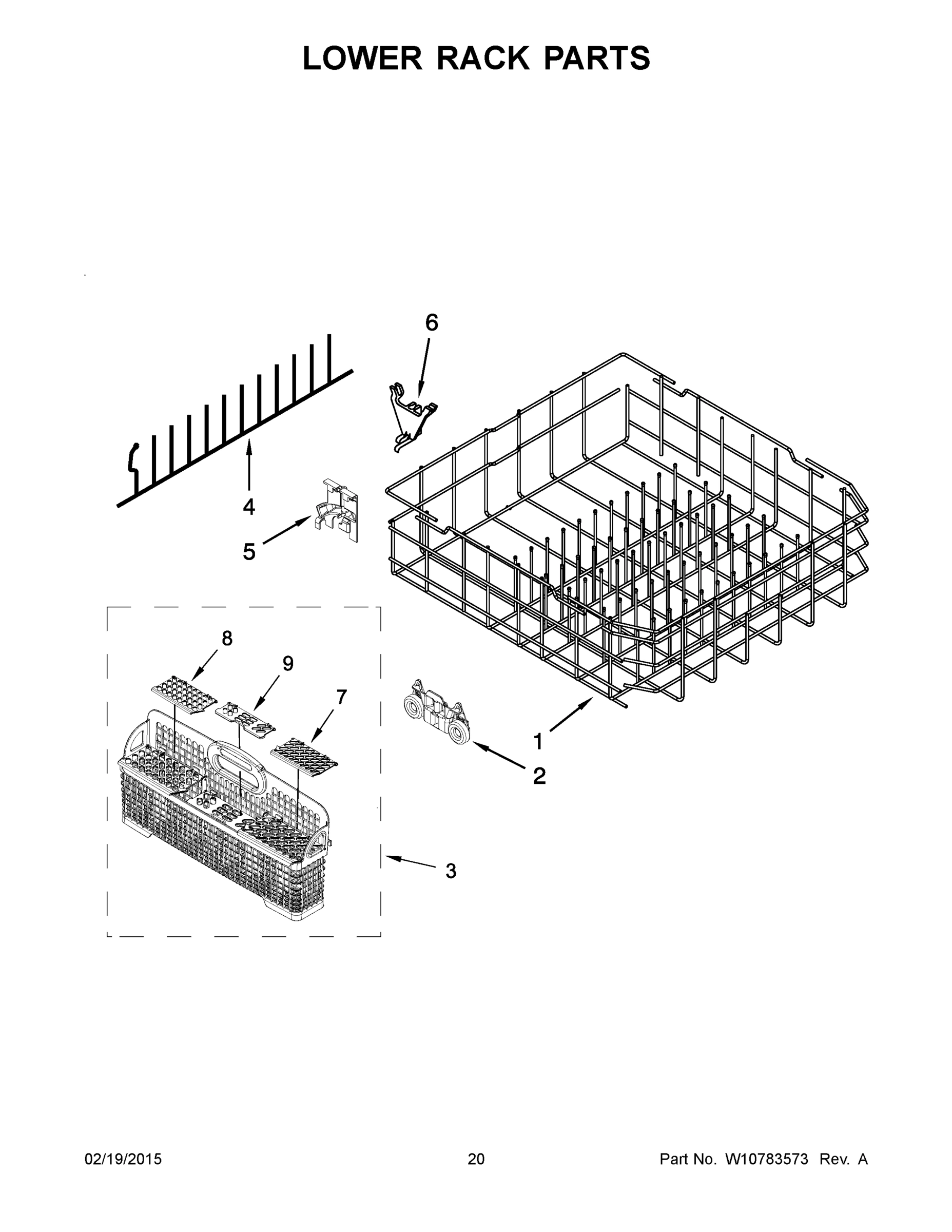 LOWER RACK PARTS

6

4

5

8

9

7

1

2

3

02/19/2015

20

Part No. W10783573 Rev. A