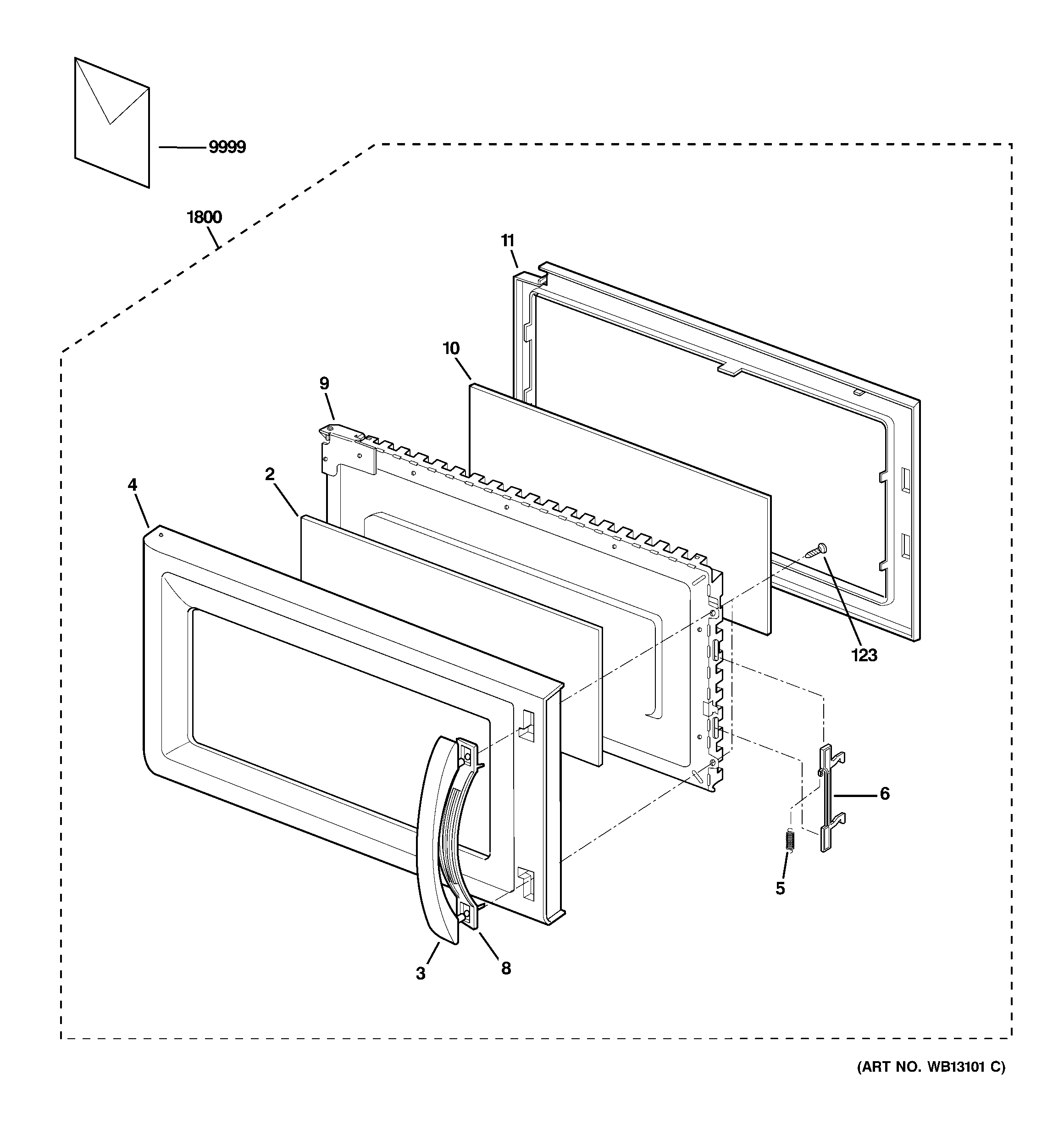 9999

1800

11

10

9

2

4

123

6

5

3

8

(ART NO. WB13101 C)