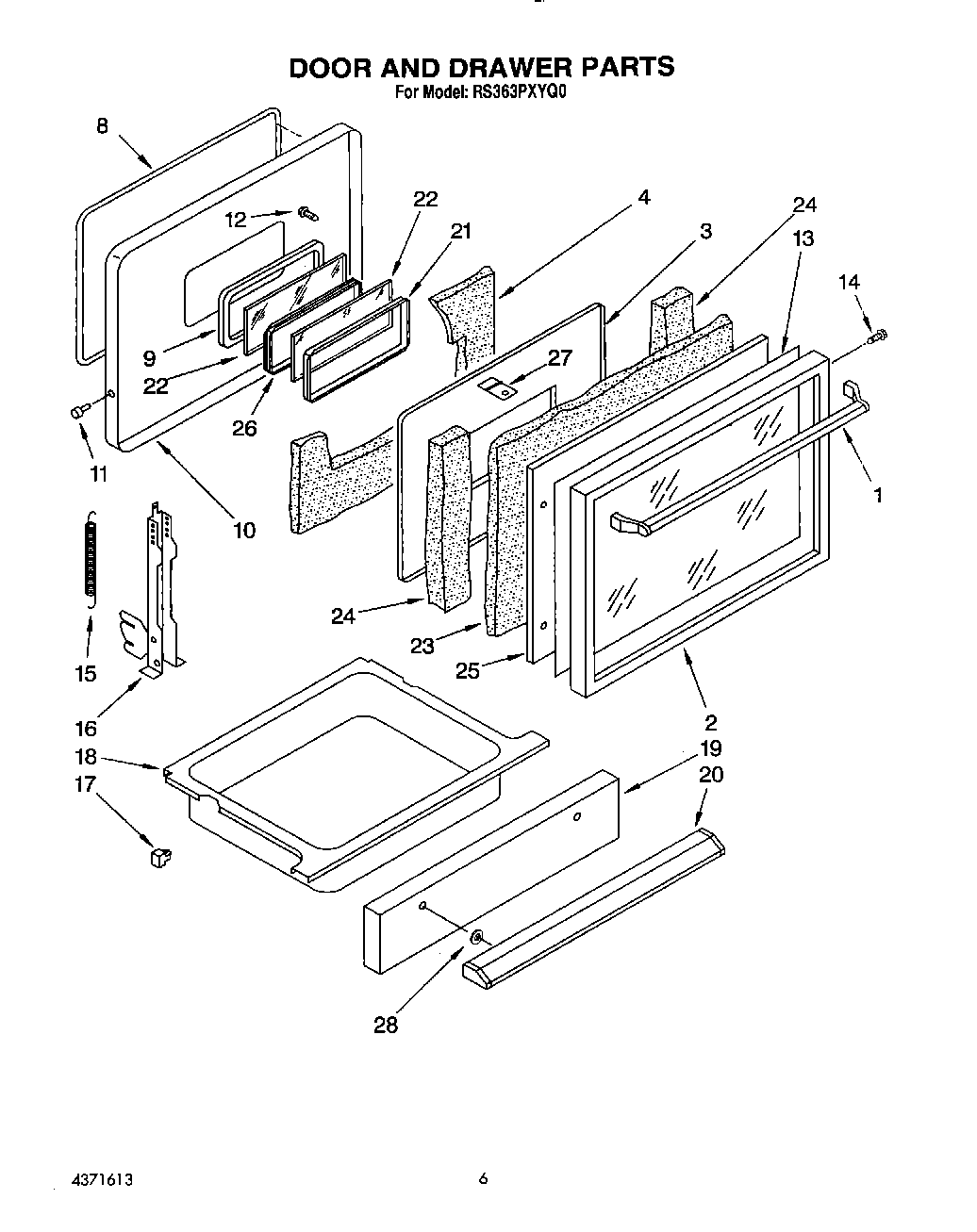 DOOR AND DRAWER PARTS
For Model: RS363PXYQ0

8
12
22
21
4
3
24
13
14
9
22
26
27
11
10
1
15
16
24
23
25
2
18
17
19
20
28

4371613
6