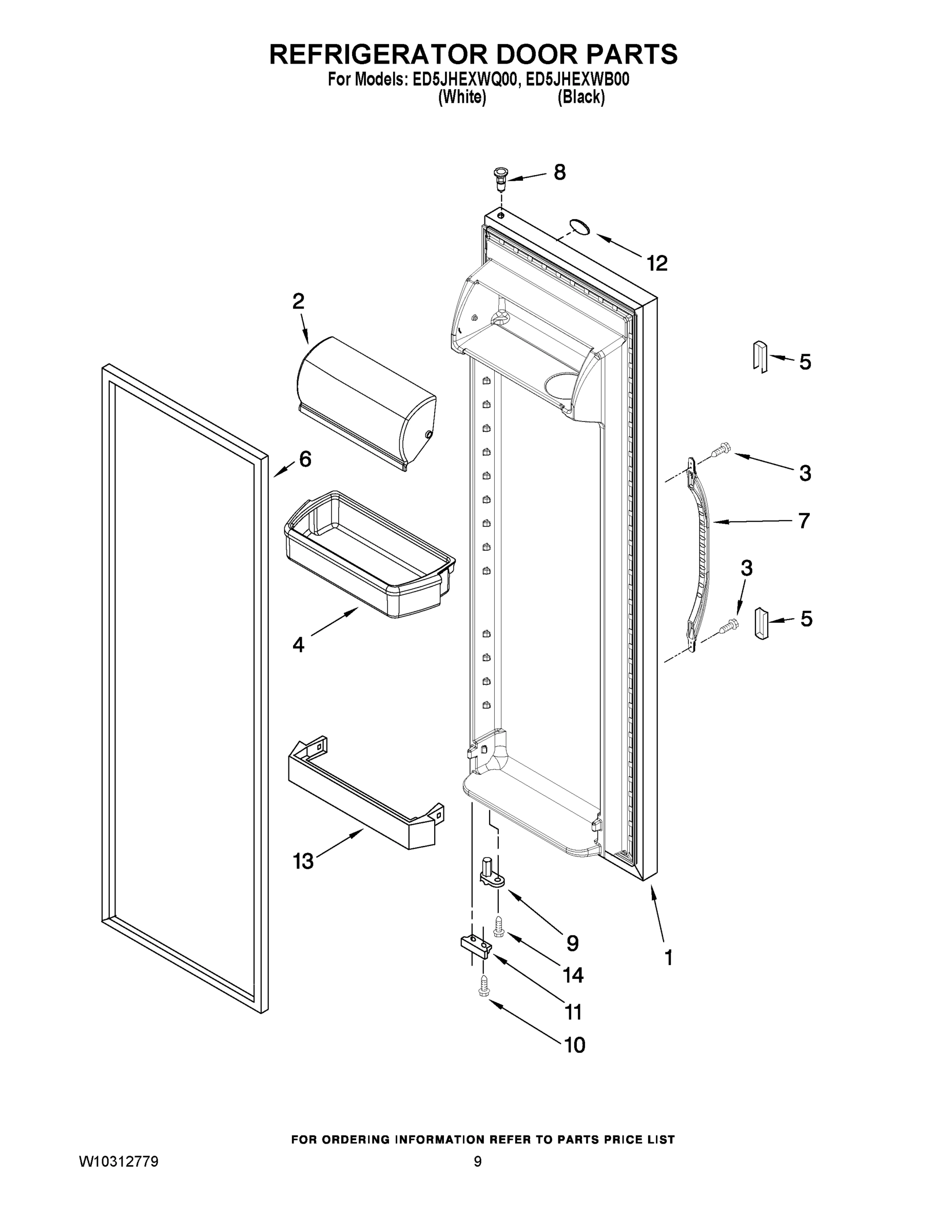 REFRIGERATOR DOOR PARTS
For Models: ED5JHEXWQ00, ED5JHEXWB00
(White) (Black)

8
12
2
5
6
3
7
3
5
4
13
9
14
1
11
10

FOR ORDERING INFORMATION REFER TO PARTS PRICE LIST
W10312779
9