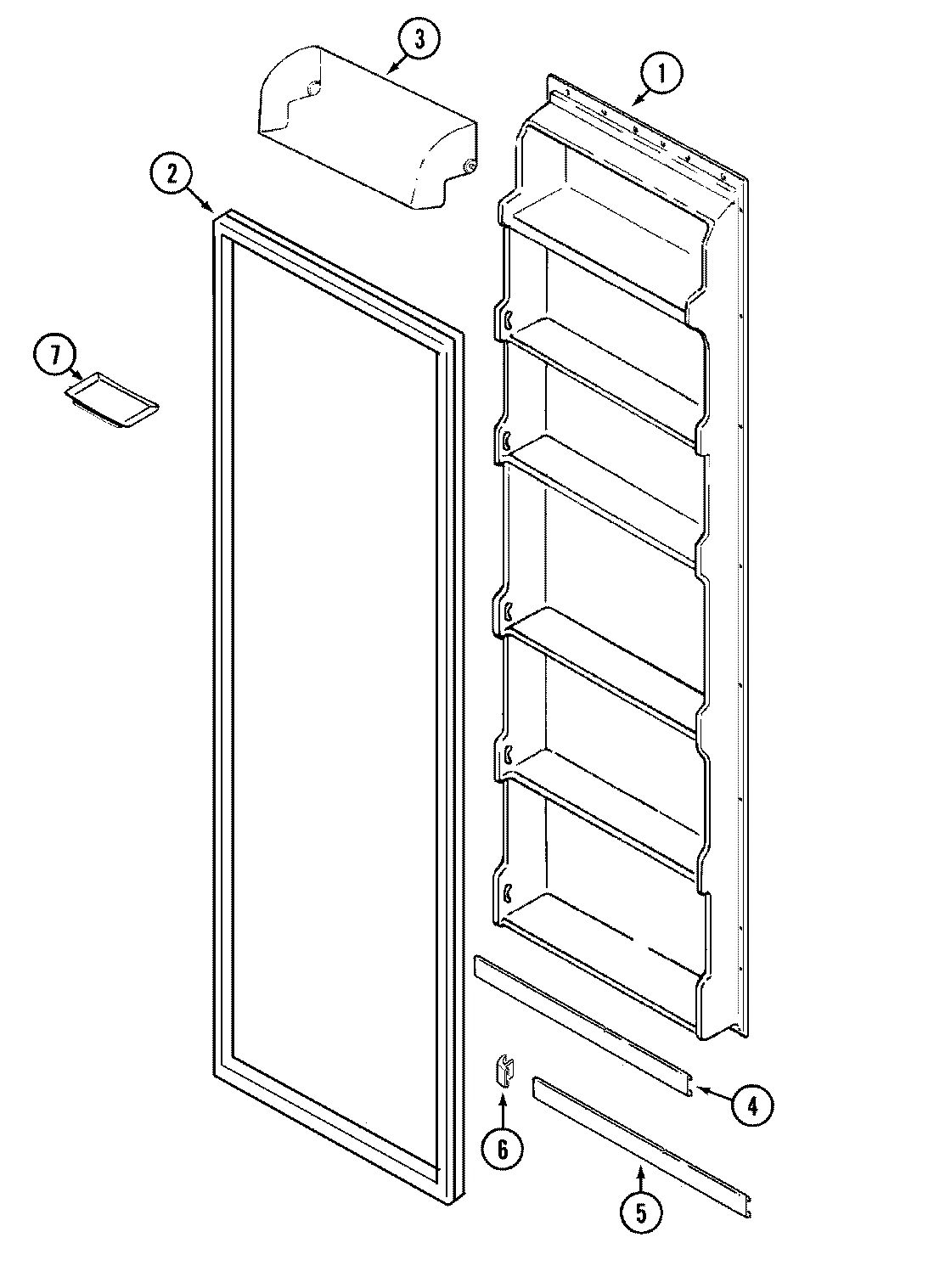 3
1
2
7
4
6
5