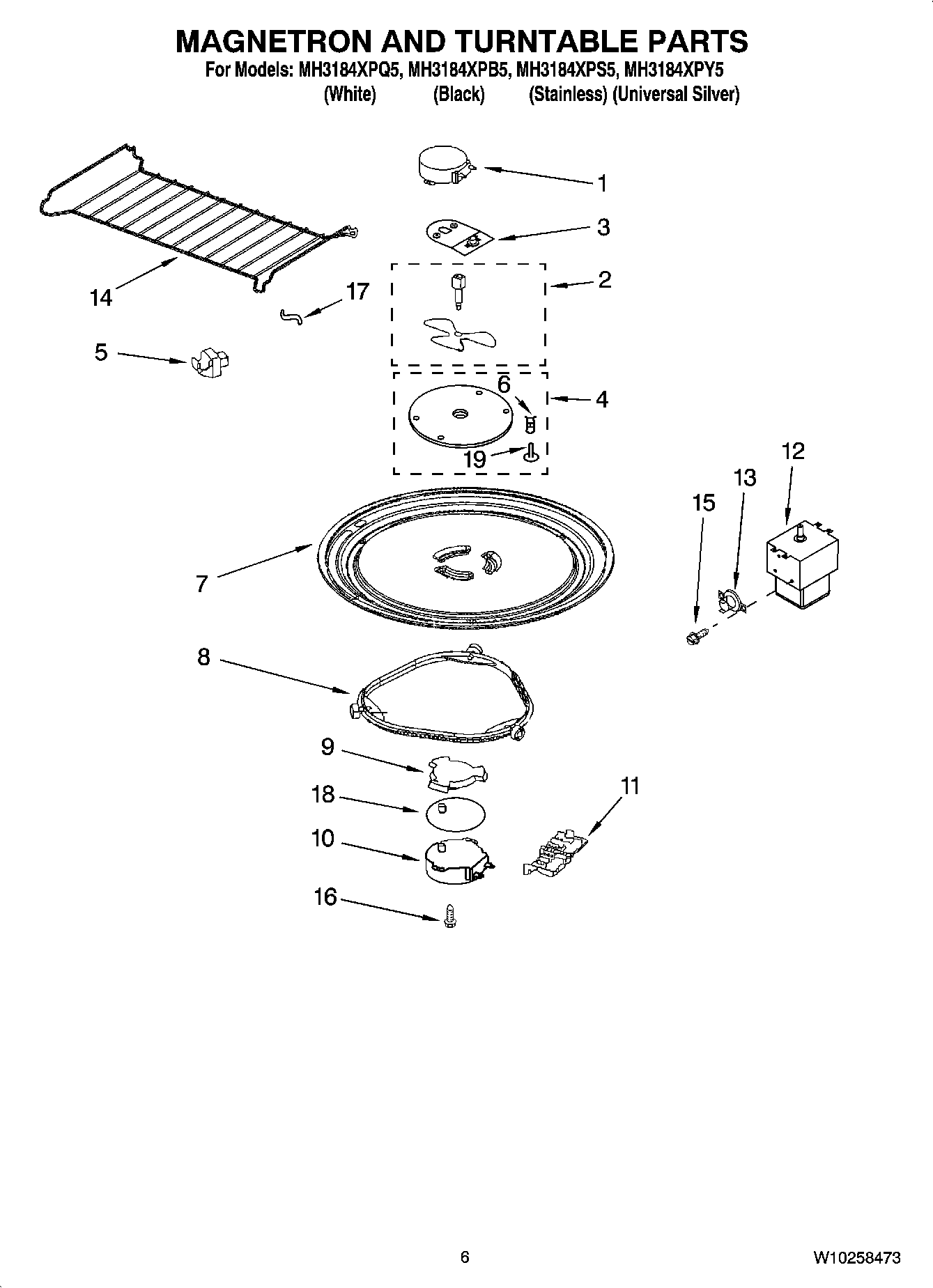 MAGNETRON AND TURNTABLE PARTS

For Models: MH3184XPQ5, MH3184XPB5, MH3184XPS5, MH3184XPY5
(White) (Black) (Stainless) (Universal Silver)

1
3
2
14
17
5
6
4
19
12
13
15
7
8
9
18
11
10
16

6

W10258473