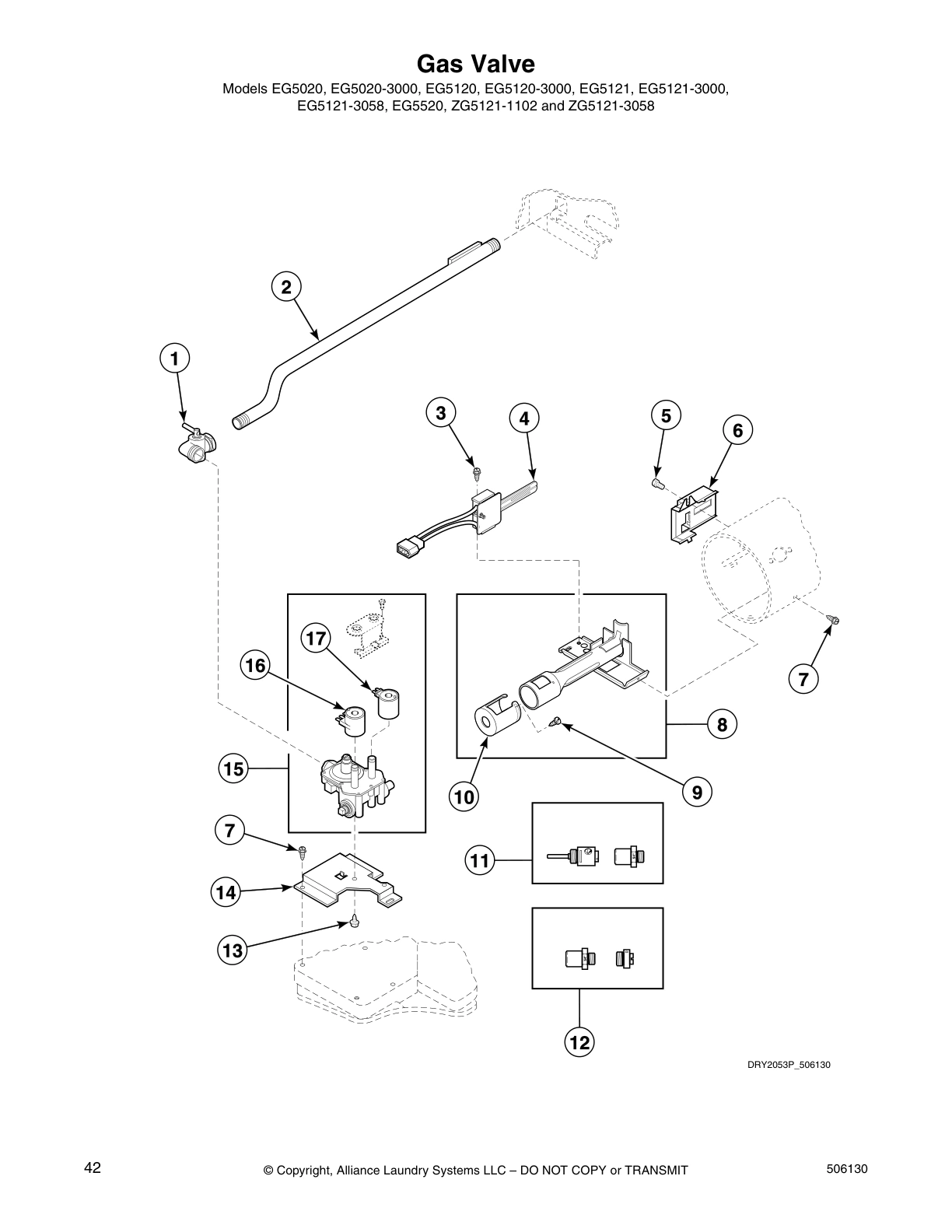 Gas Valve

Models EG5020, EG5020-3000, EG5120, EG5120-3000, EG5121, EG5121-3000, EG5121-3058, EG5520, ZG5121-1102 and ZG5121-3058

2

1

3

4

5

6

17

16

7

8

15

10

9

7

11

14

13

12

DRY2053P_506130

42

© Copyright, Alliance Laundry Systems LLC – DO NOT COPY or TRANSMIT

506130