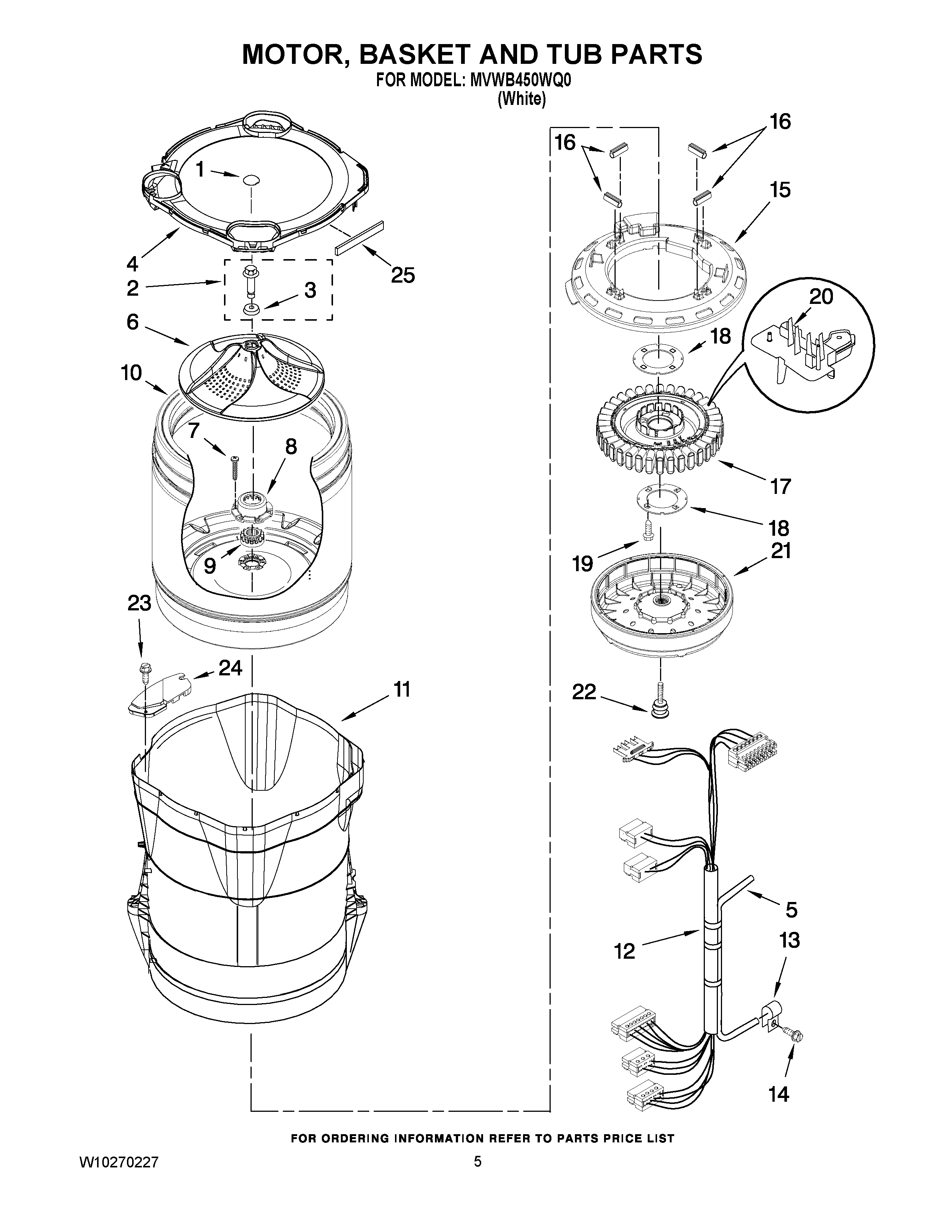 MOTOR, BASKET AND TUB PARTS
FOR MODEL: MVWB450WQ0
(White)

1
4
2
3
25
6
10
7
8
9
23
24
11
16
16
15
20
18
17
18
19
21
22
5
12
13
14

FOR ORDERING INFORMATION REFER TO PARTS PRICE LIST

W10270227
5