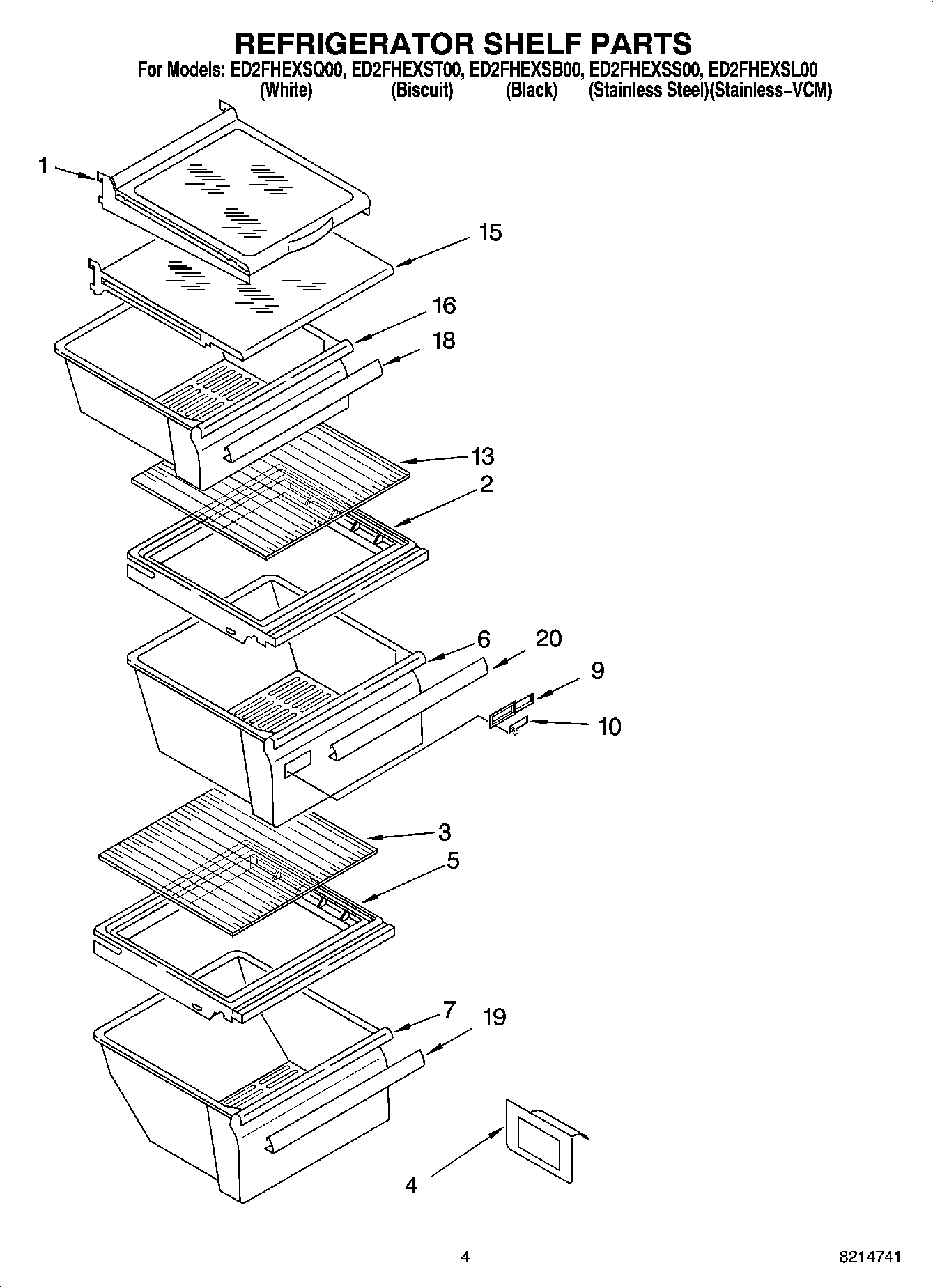 REFRIGERATOR SHELF PARTS
For Models: ED2FHEXSQ00, ED2FHEXST00, ED2FHEXSB00, ED2FHEXSS00, ED2FHEXSL00
(White) (Biscuit) (Black) (Stainless Steel)(Stainless–VCM)

1
15
16
18
13
2
6
20
9
10
3
5
7
19
4

4
8214741