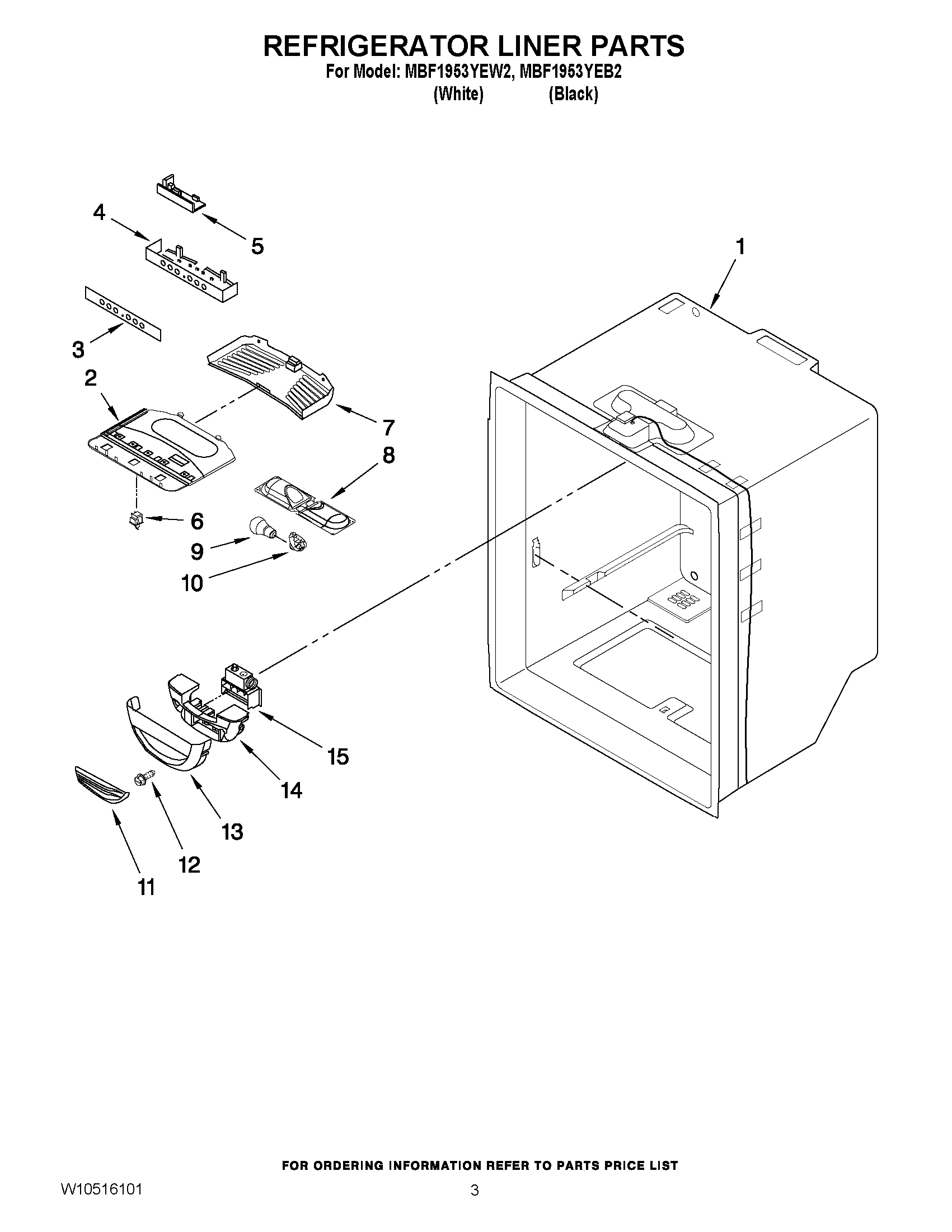 REFRIGERATOR LINER PARTS
For Model: MBF1953YEW2, MBF1953YEB2
(White) (Black)

4
5
1
3
2
7
8
6
9
10
15
14
13
12
11

FOR ORDERING INFORMATION REFER TO PARTS PRICE LIST

W10516101

3