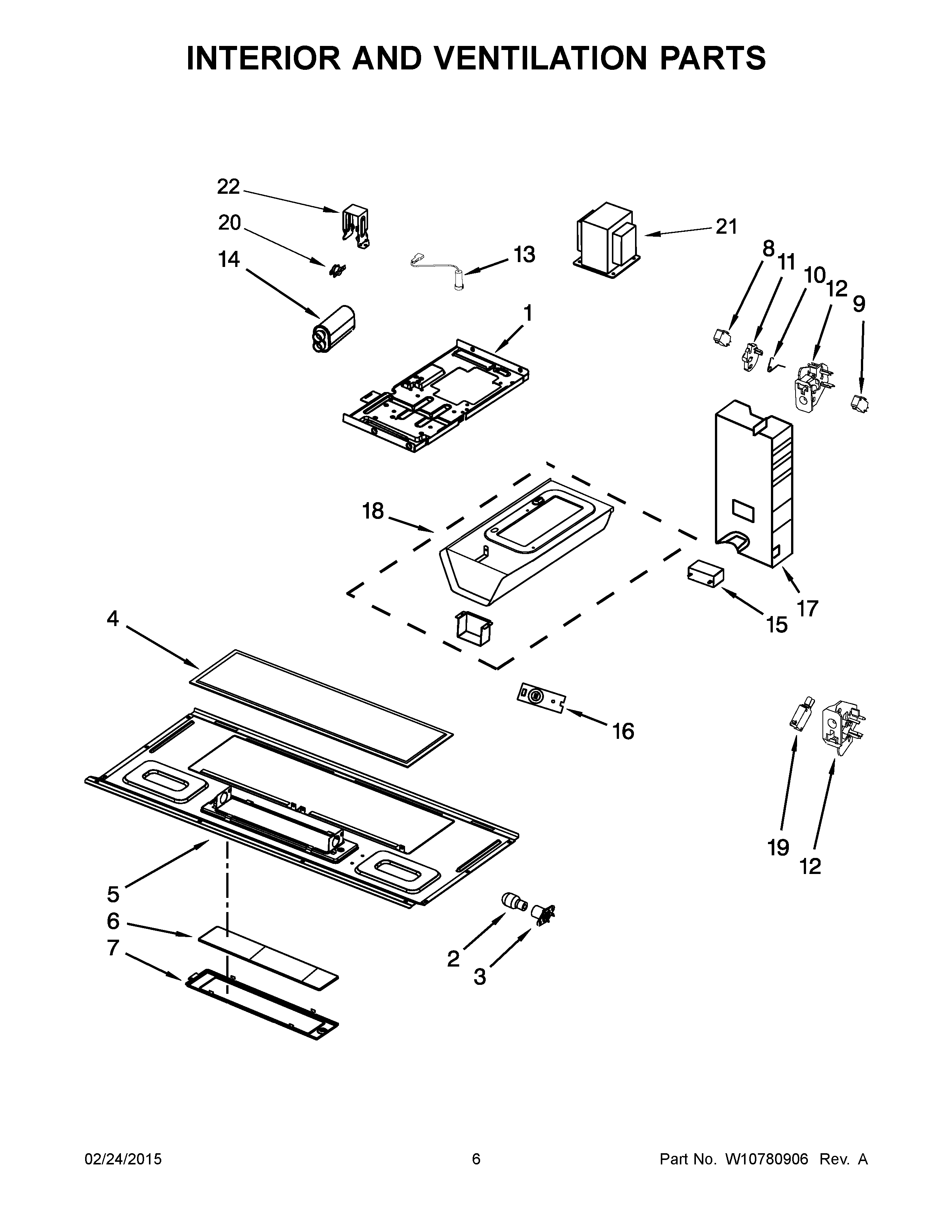 INTERIOR AND VENTILATION PARTS

22
20
14
13
21
8
11
10
12
9
1
18
17
15
4
16
19
12
5
6
7
2
3

02/24/2015

6

Part No. W10780906 Rev. A