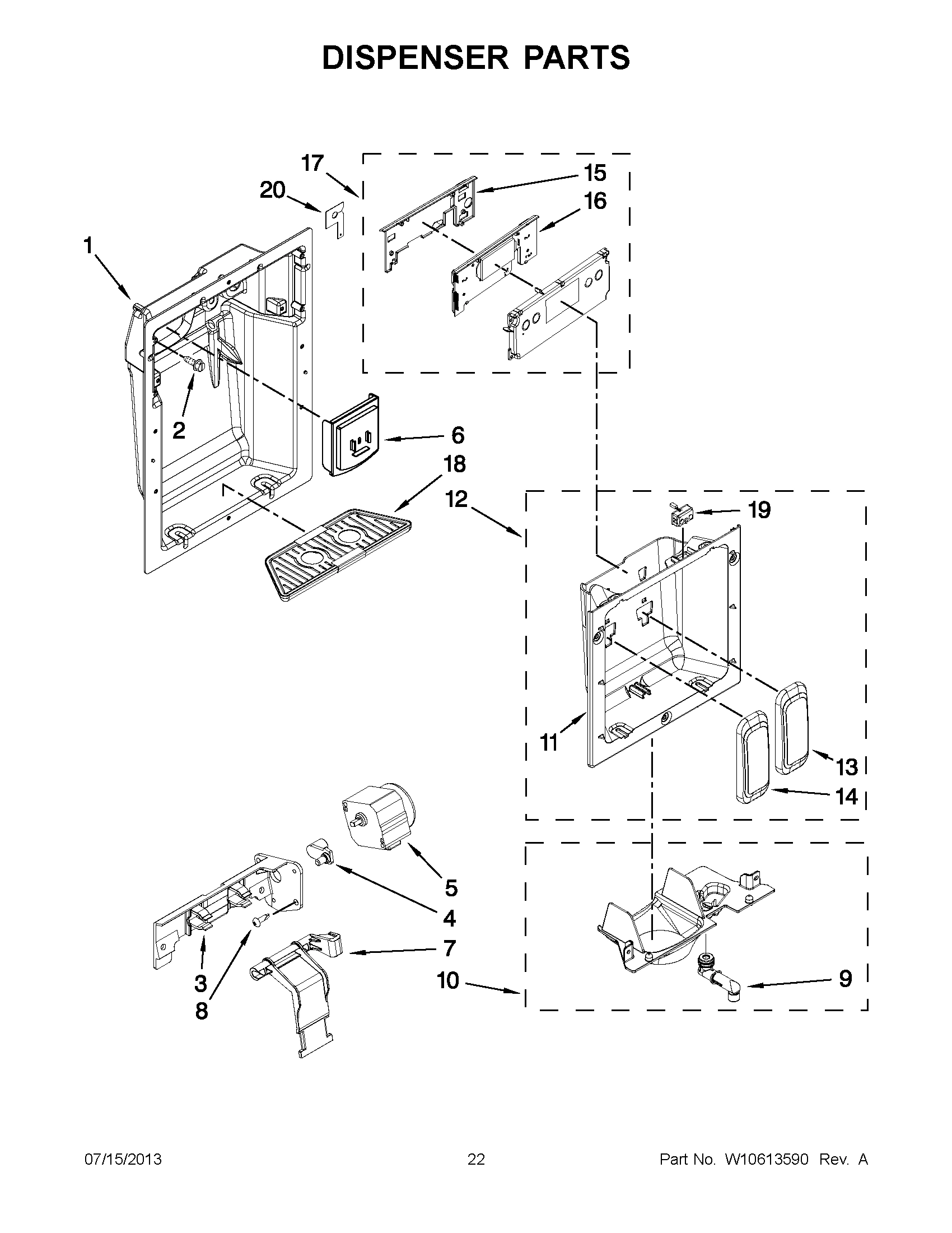 DISPENSER PARTS

17
20
15
16
1
2
6
18
12
19
11
13
14
5
4
7
3
8
10
9

07/15/2013
22
Part No. W10613590 Rev. A