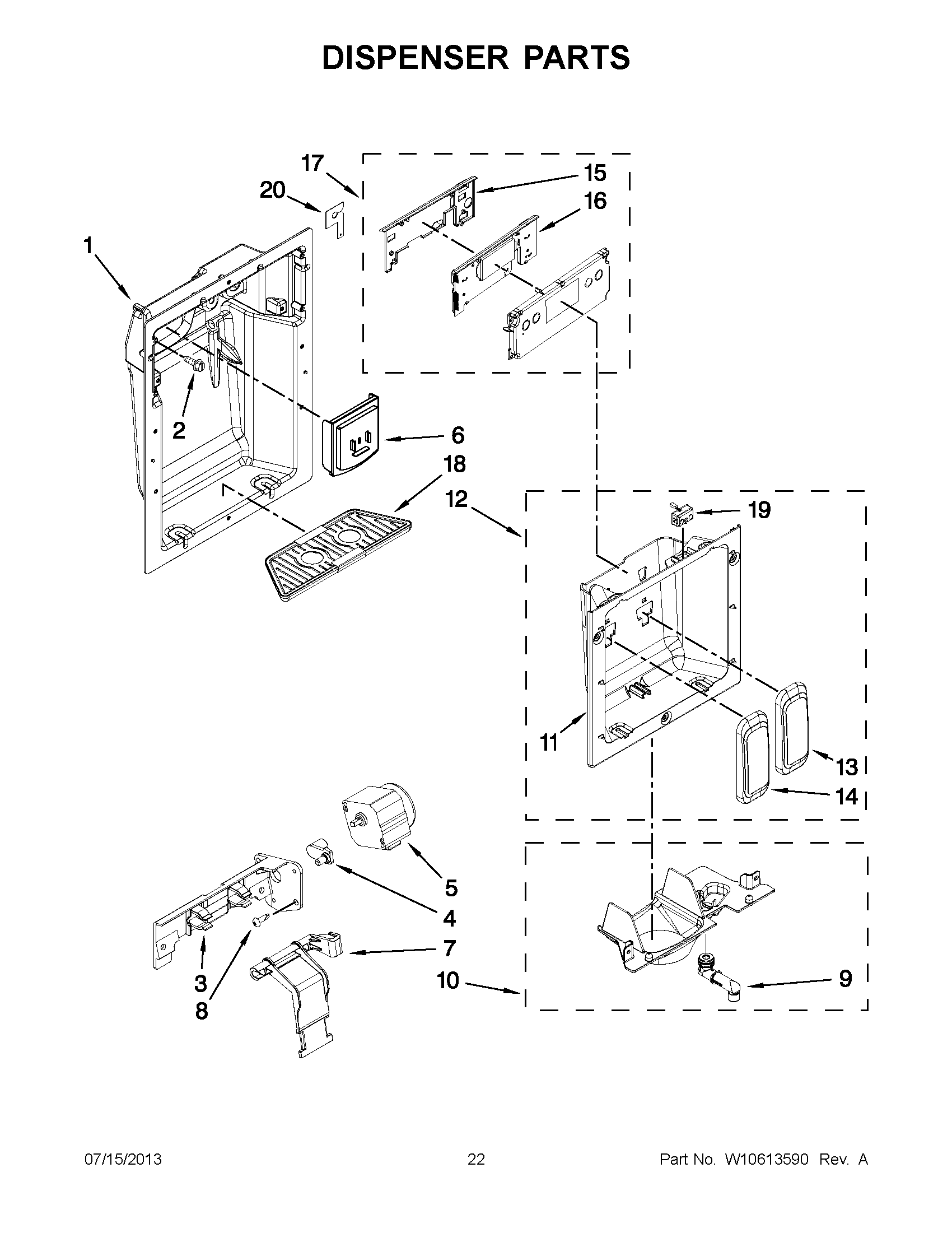 DISPENSER PARTS

17
20
15
16
1
2
6
18
12
19
11
13
14
5
4
7
3
8
10
9

07/15/2013
22
Part No. W10613590 Rev. A