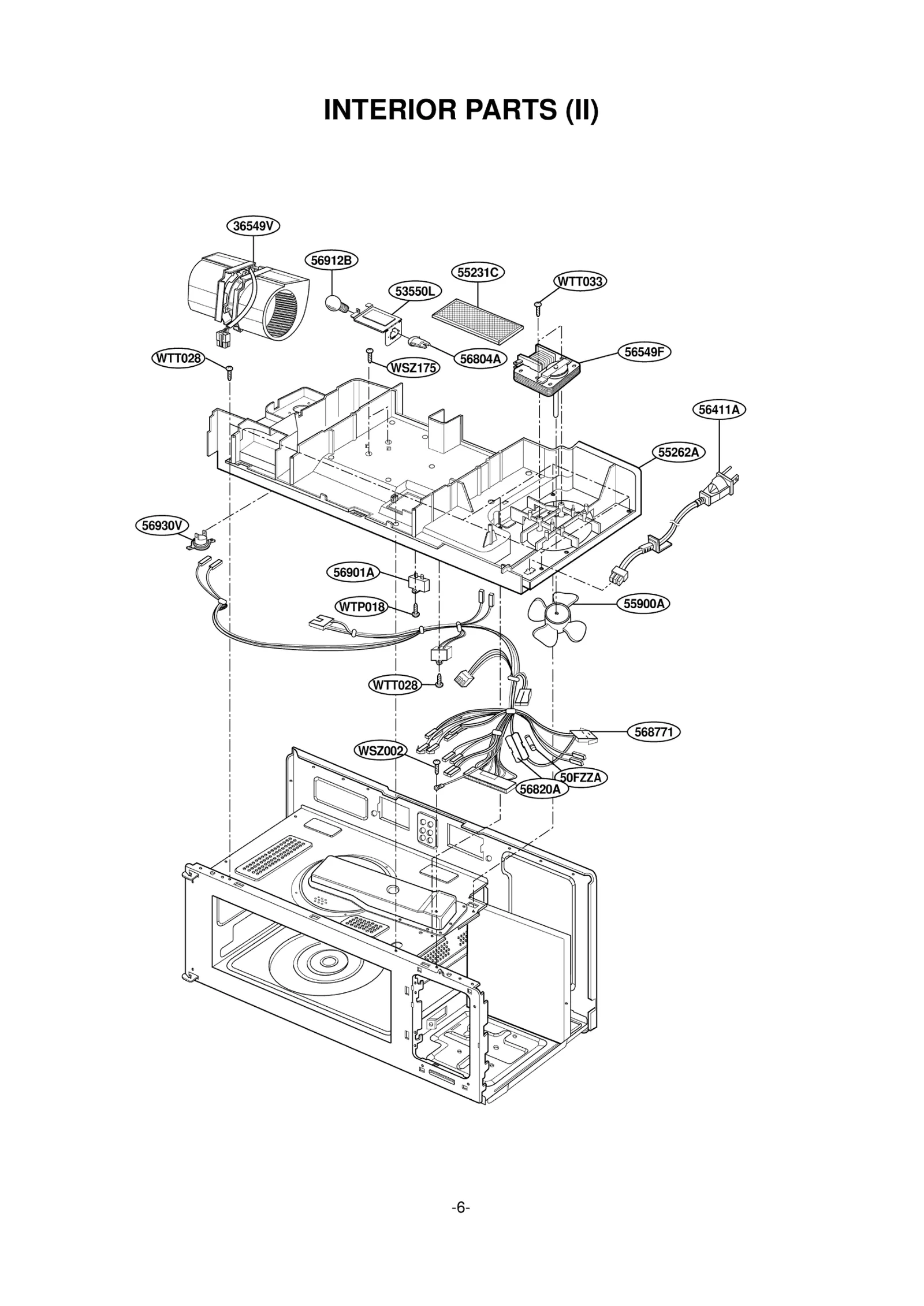 INTERIOR PARTS (II)

36549V
56912B
55231C
WTT033
53550L
WTT028
WSZ175
56804A
56549F
56411A
55262A
56930V
56901A
WTP018
55900A
WTT028
568771
WSZ002
50FZZA
56820A

-6-