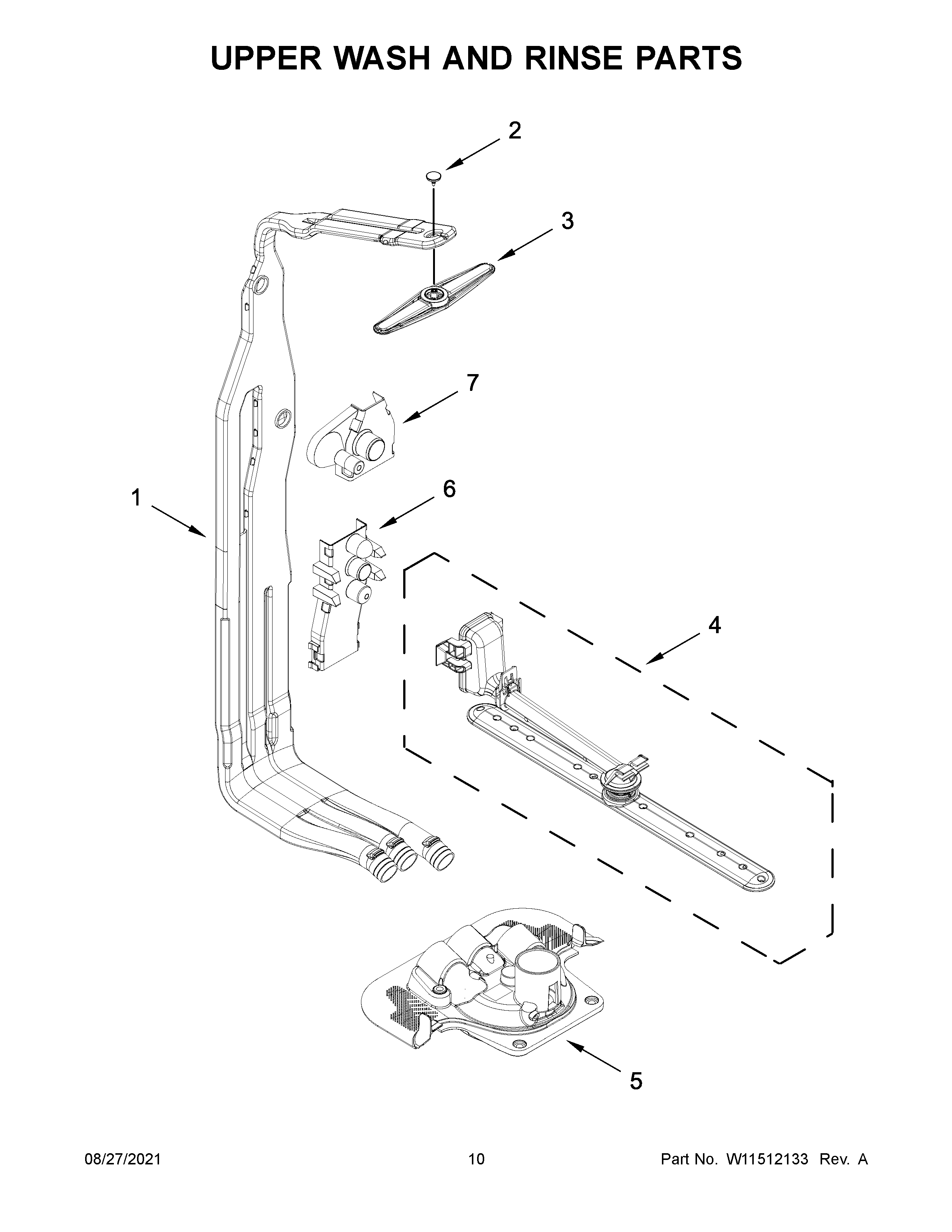 UPPER WASH AND RINSE PARTS

2

3

7

1

6

4

5

08/27/2021

10

Part No. W11512133 Rev. A