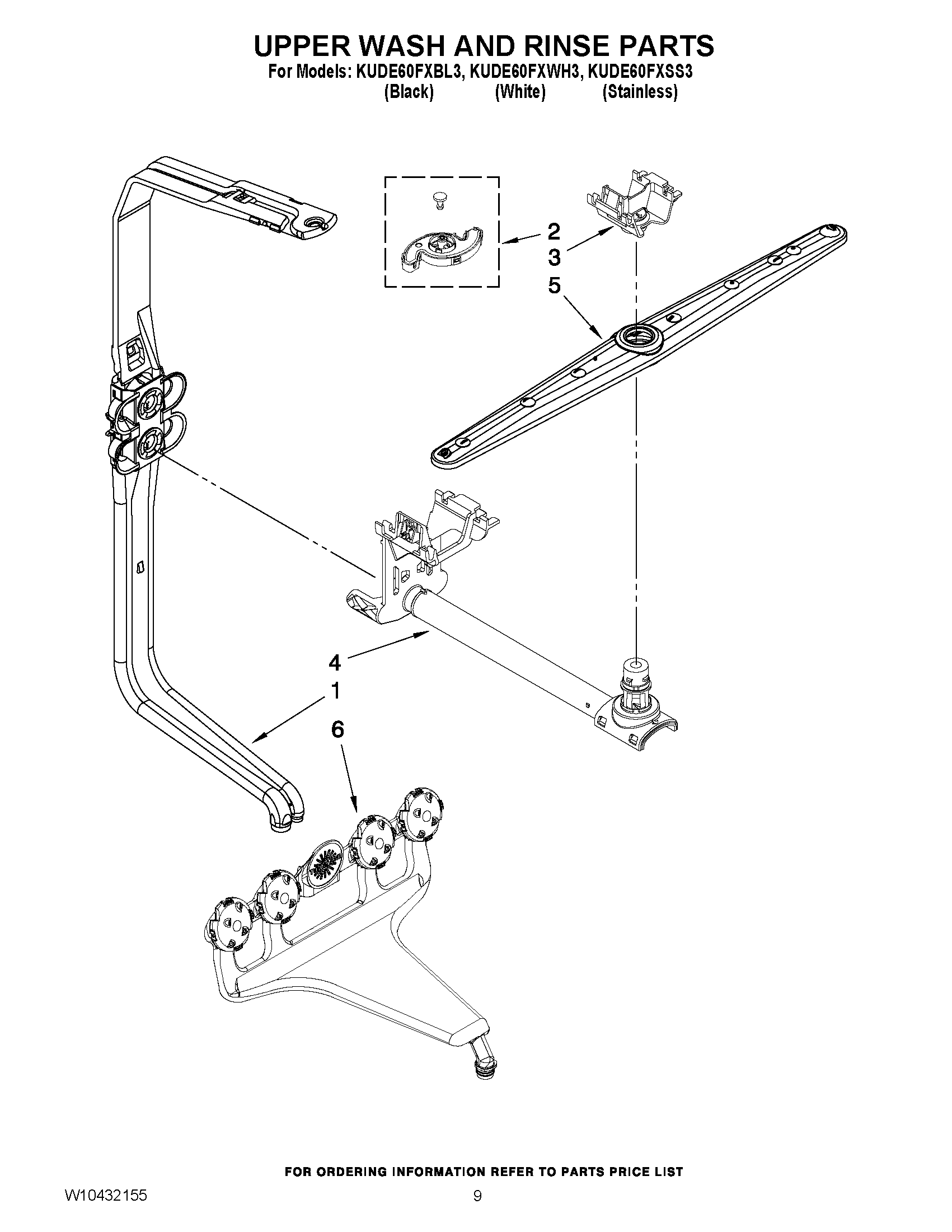 UPPER WASH AND RINSE PARTS
For Models: KUDE60FXBL3, KUDE60FXWH3, KUDE60FXSS3
(Black) (White) (Stainless)

2
3
5
4
1
6

FOR ORDERING INFORMATION REFER TO PARTS PRICE LIST

W10432155 9