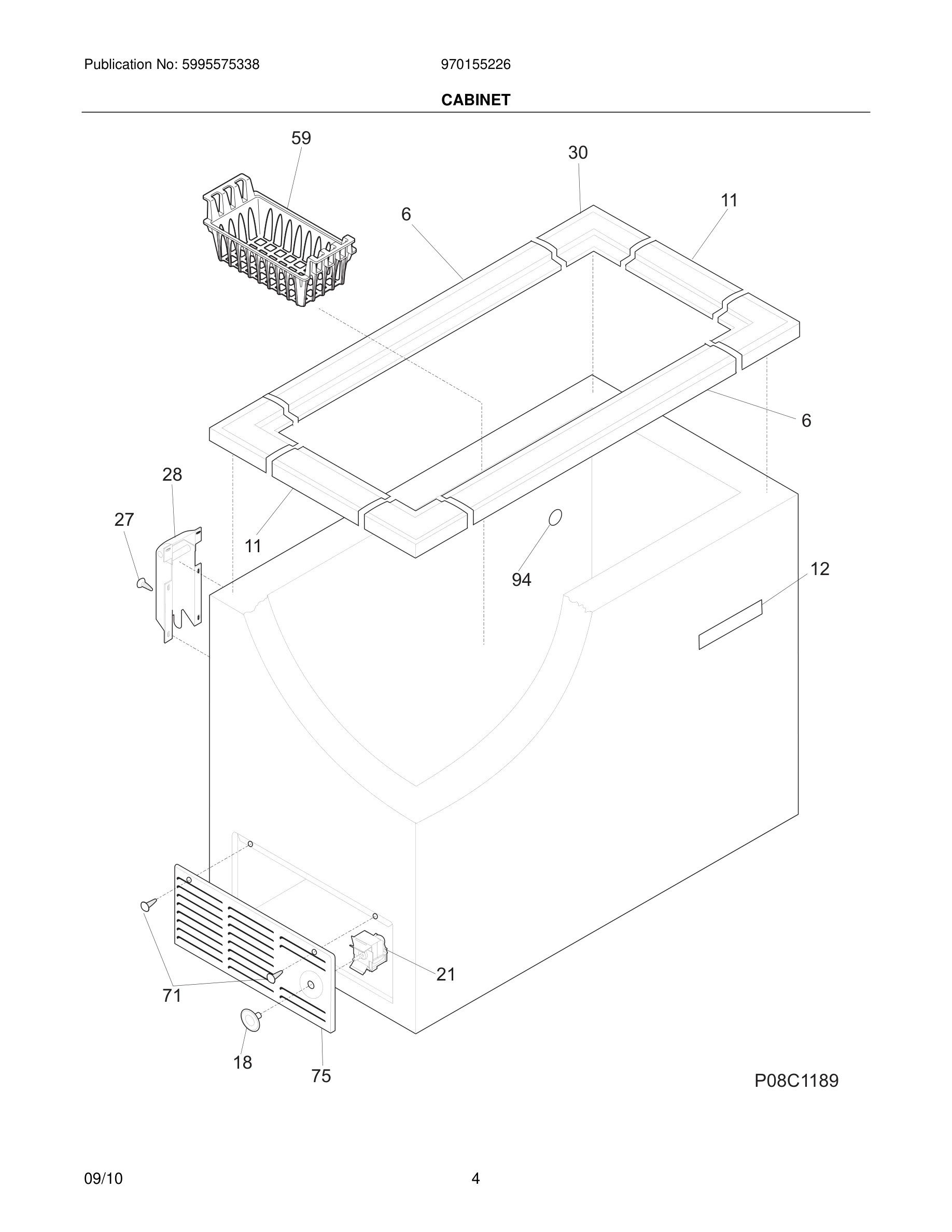 Publication No: 5995575338

970155226

CABINET

59

30

11

6

6

28

27

11

94

12

21

71

18

75

P08C1189

09/10

4