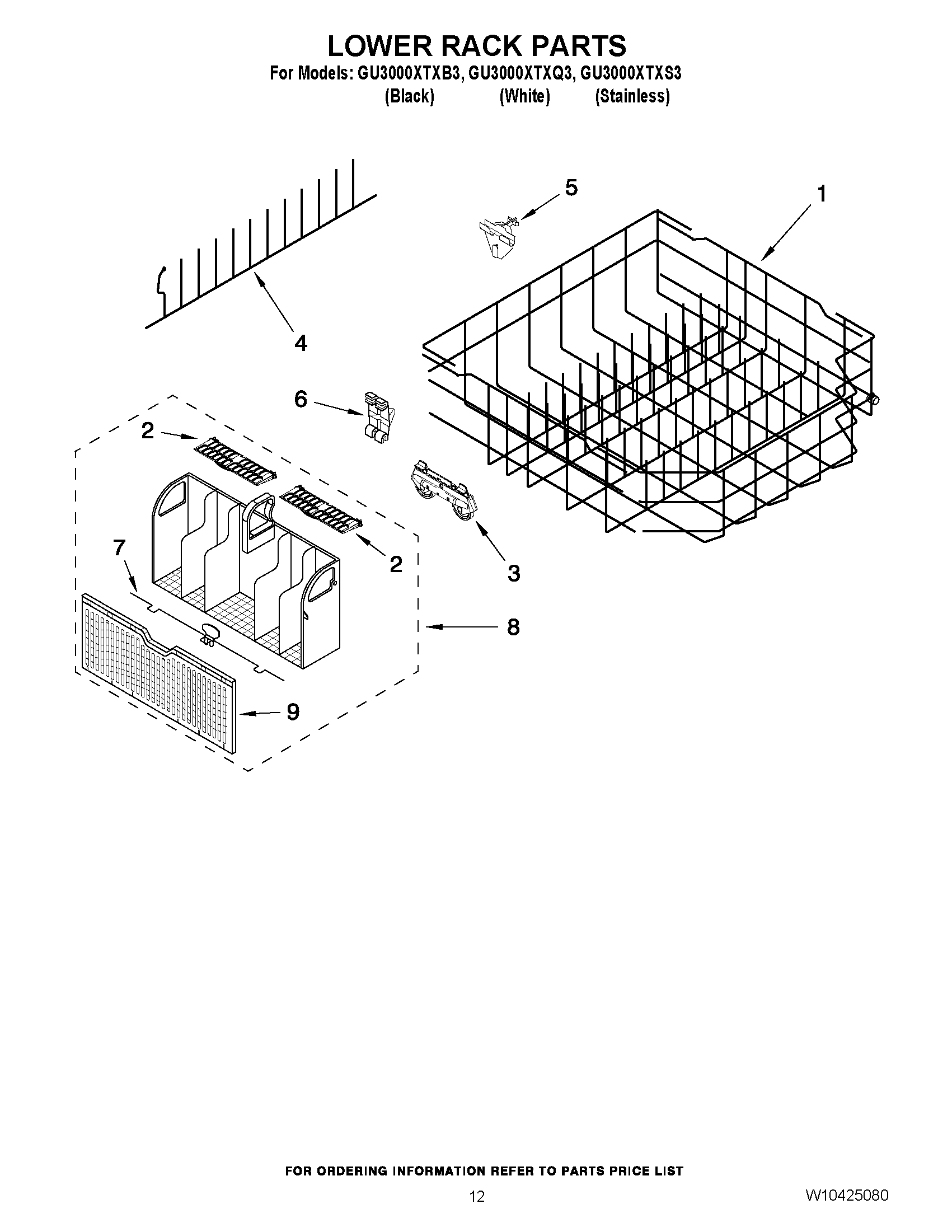 LOWER RACK PARTS

For Models: GU3000XTXB3, GU3000XTXQ3, GU3000XTXS3
(Black) (White) (Stainless)

5
1
4
6
2
2
3
7
8
9

FOR ORDERING INFORMATION REFER TO PARTS PRICE LIST

12

W10425080